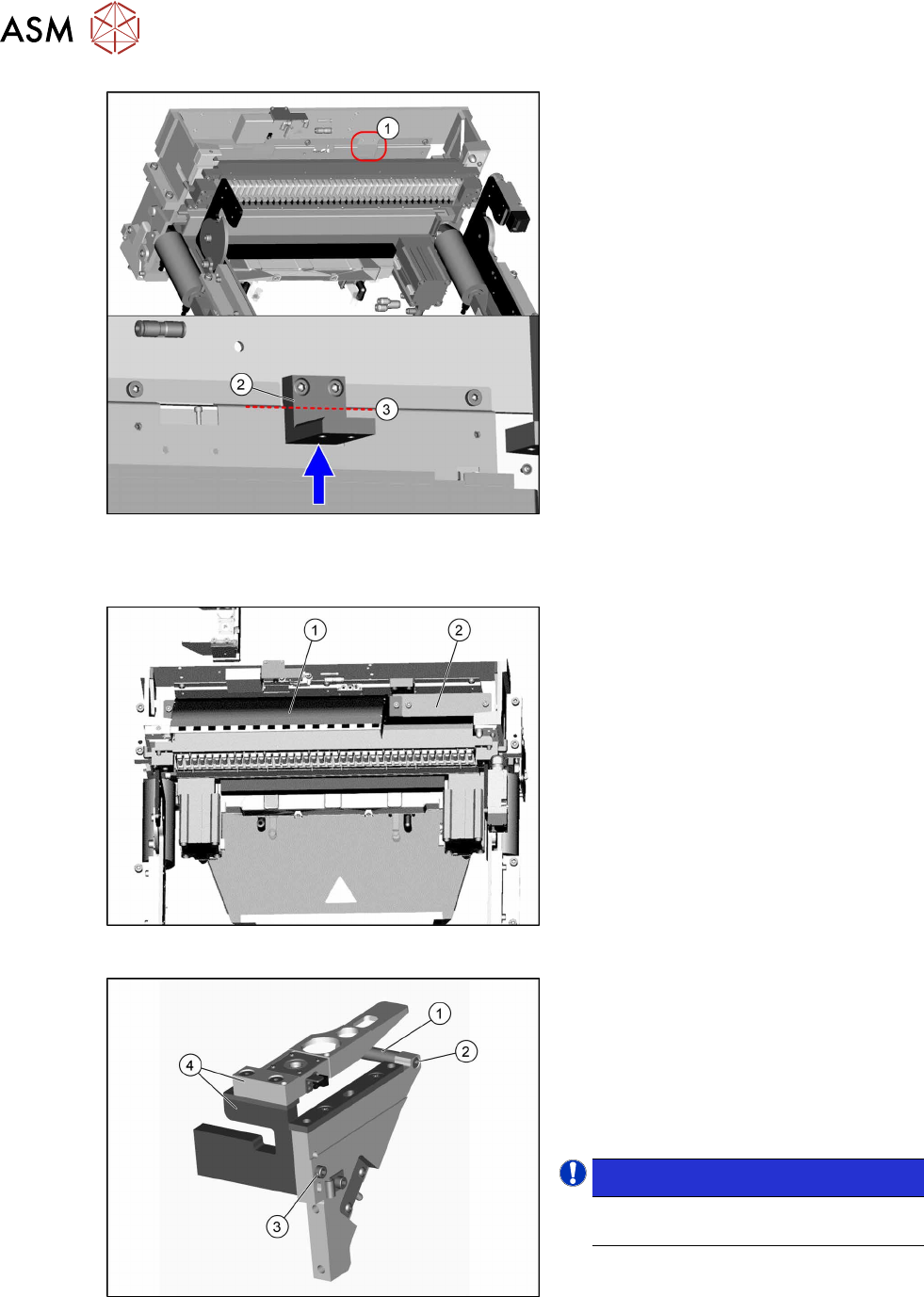 ASM

1

2

3

1

2

1

2

4

3