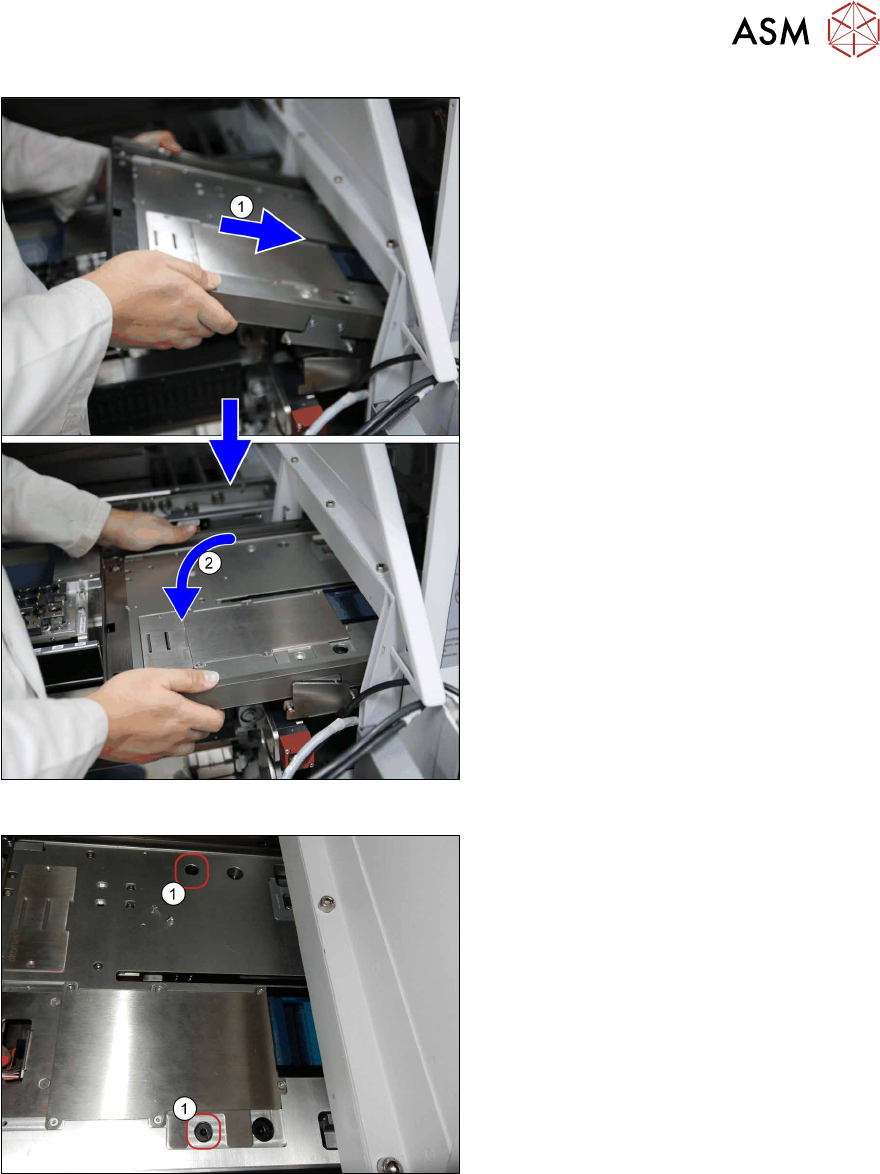 ASM

1

2

1

1