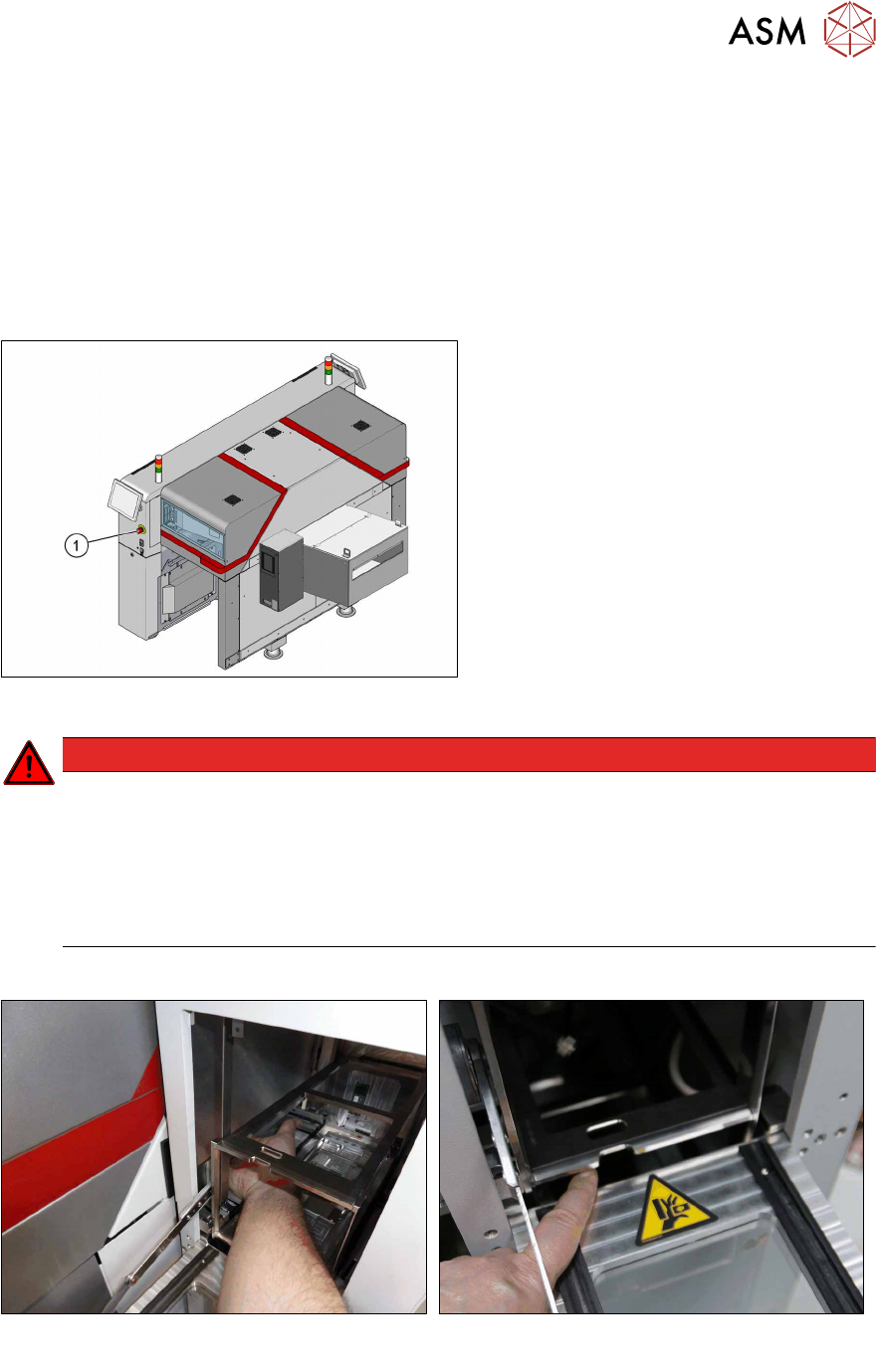 ASM

1