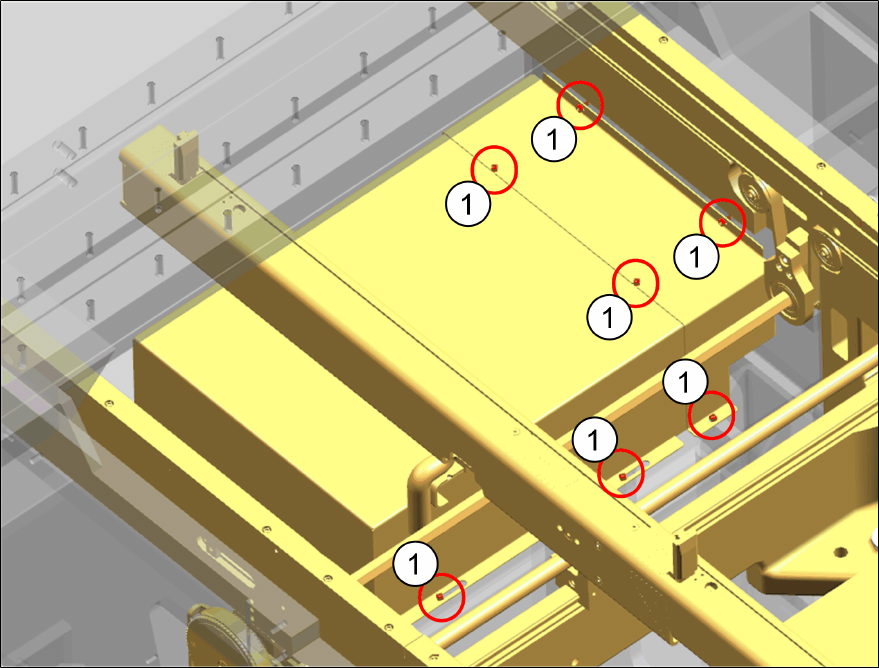 1
1
1
1
1
1
1