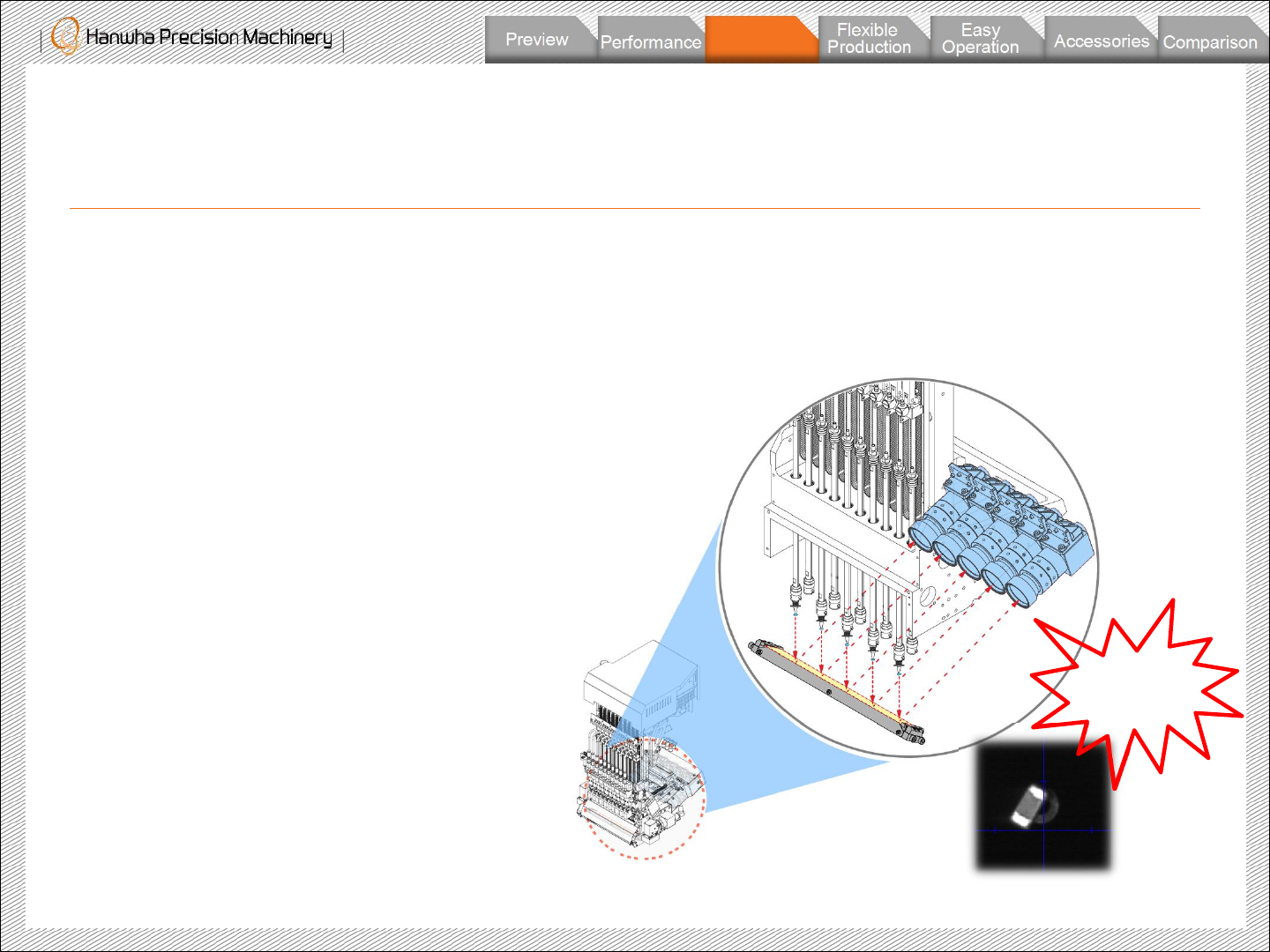 Hanwha Precision Machinery

Preview

Performance

Flexible Production

Easy Operation

Accessories

Comparison