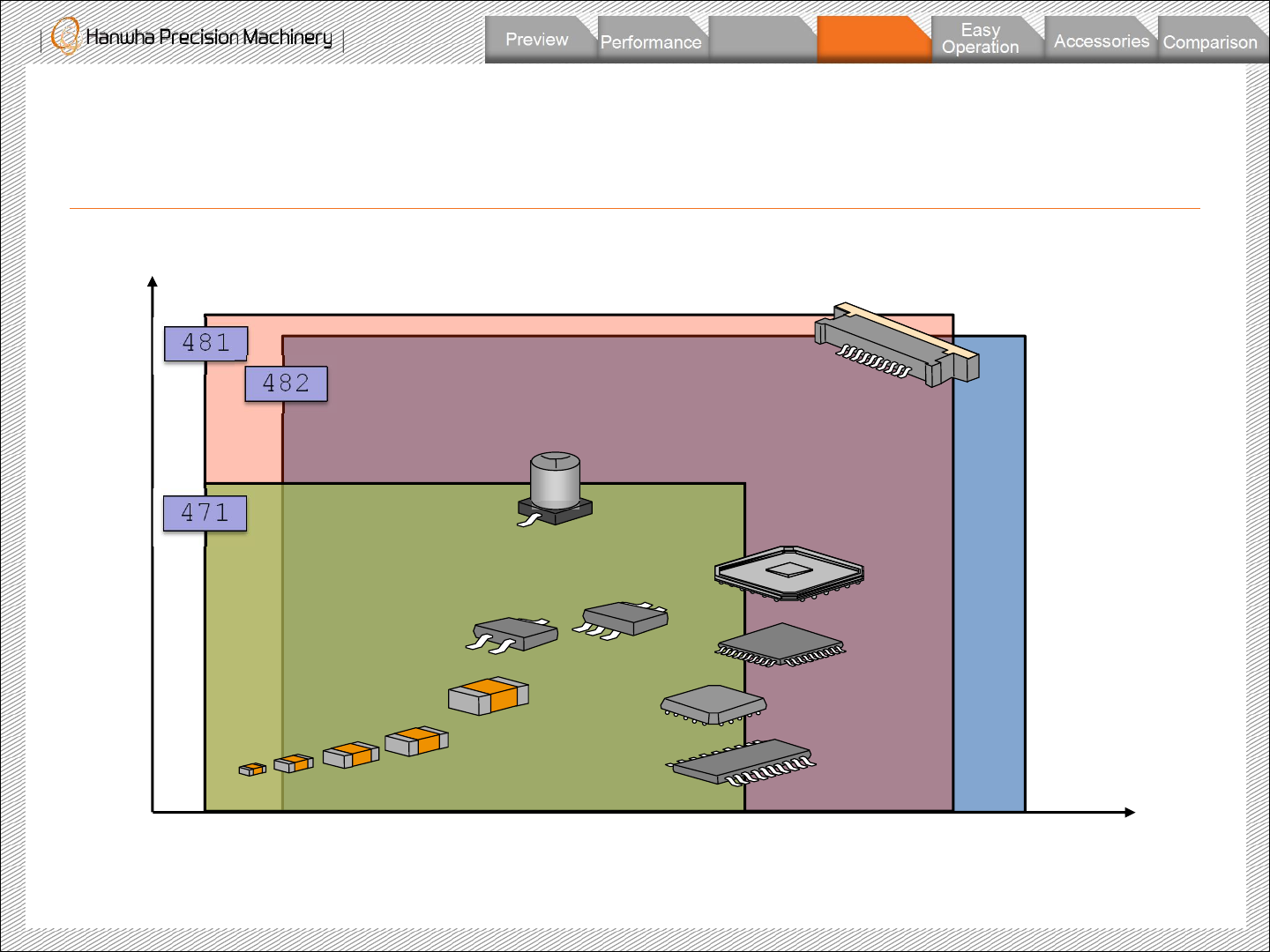 Hanwha Precision Machinery

Preview
Performance
Easy Operation
Accessories
Comparison

481
482
471