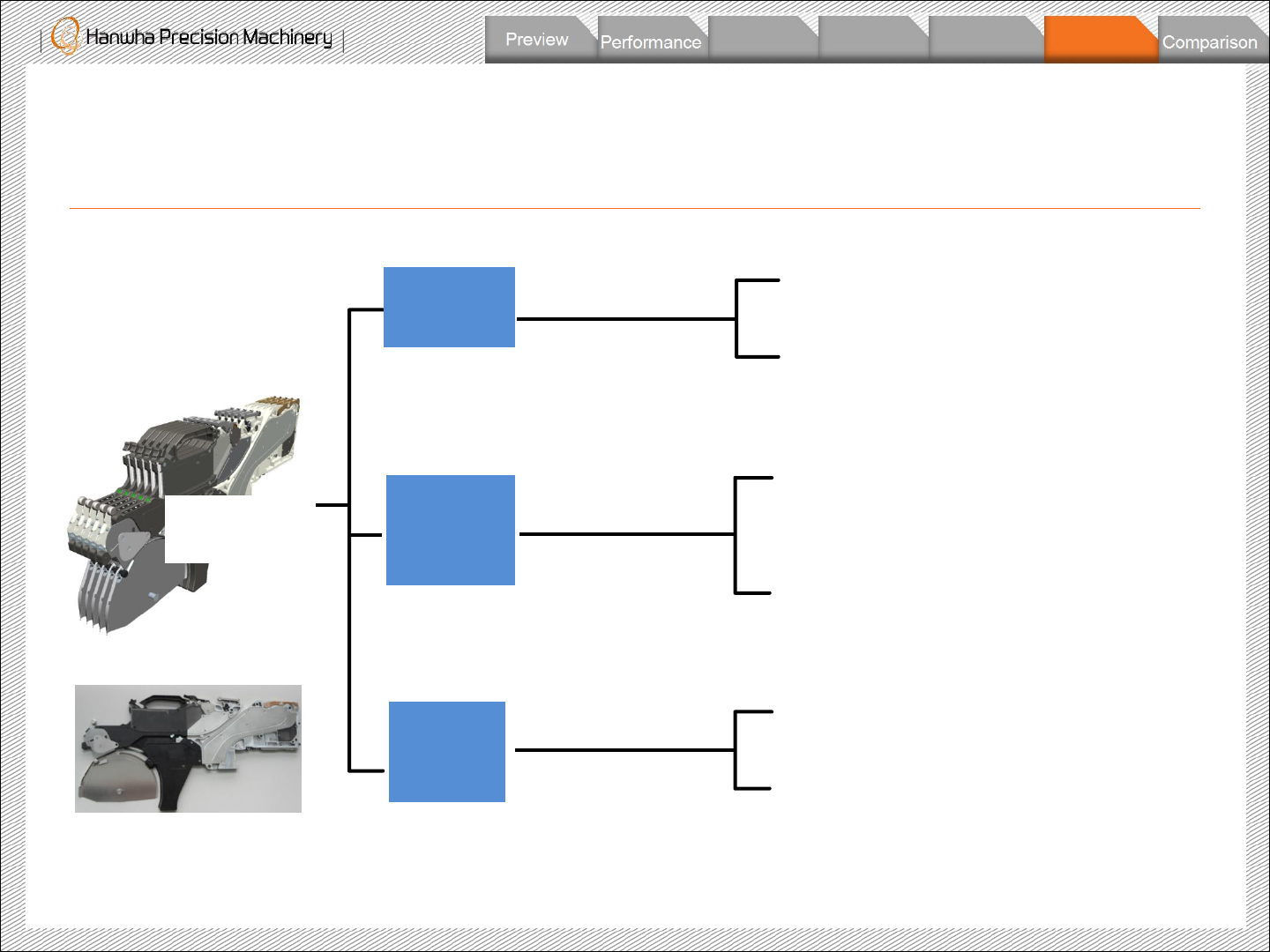 Hanwha Precision Machinery

Preview

Performance

Comparison