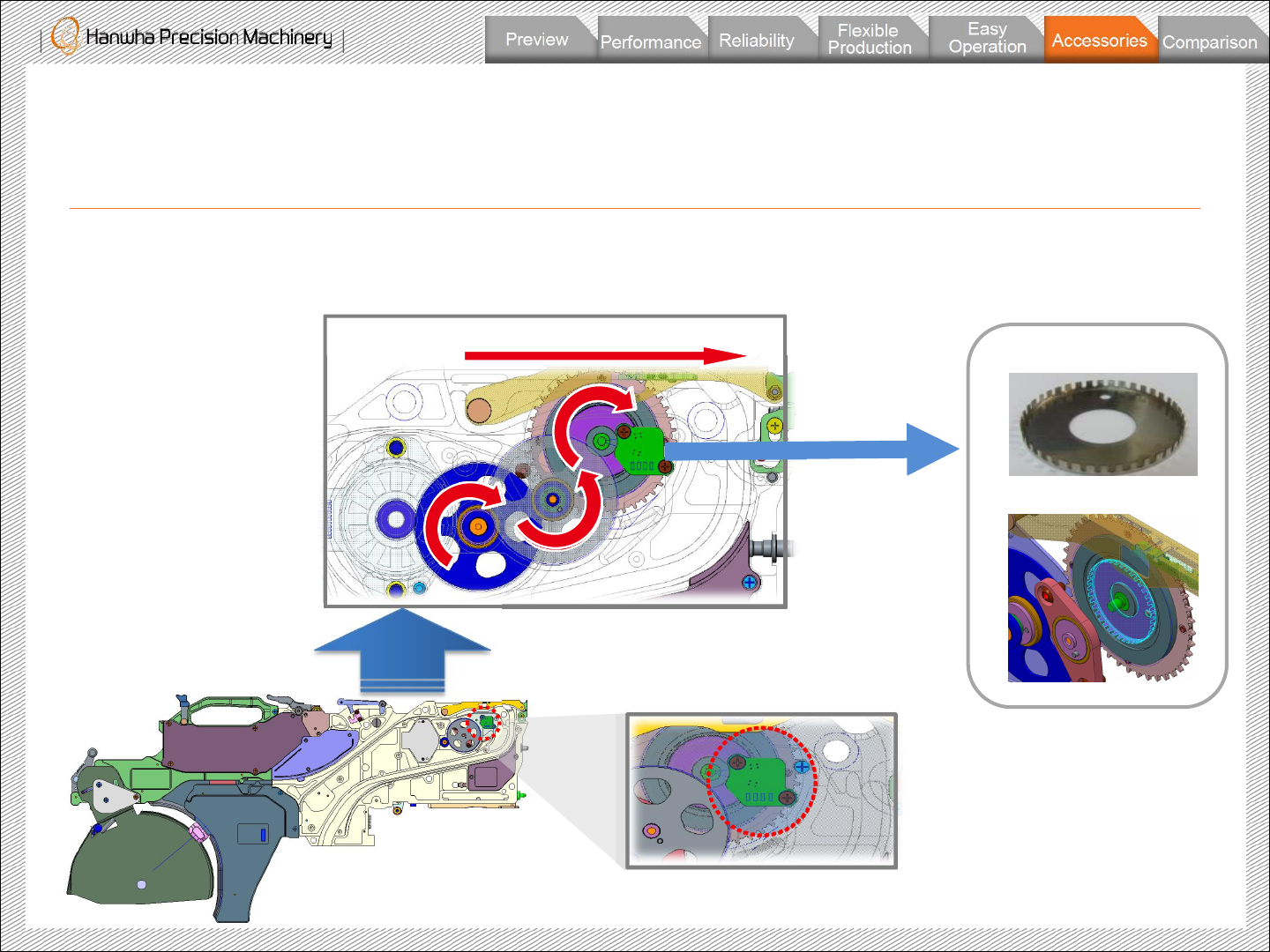 Hanwha Precision Machinery

Preview
Performance
Reliability
Flexible Production
Easy Operation
Accessories
Comparison