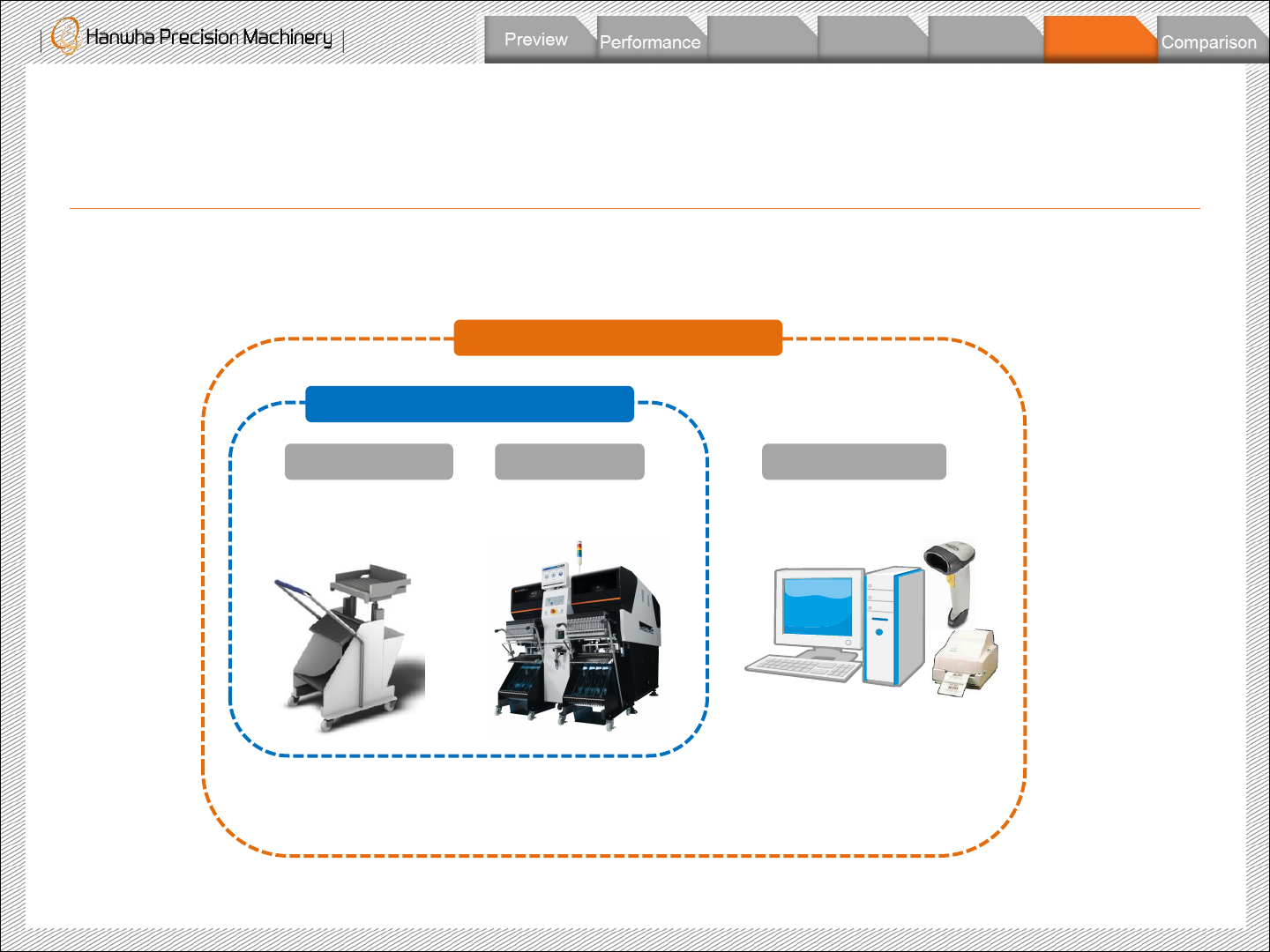 Hanwha Precision Machinery

Preview

Performance

Comparison