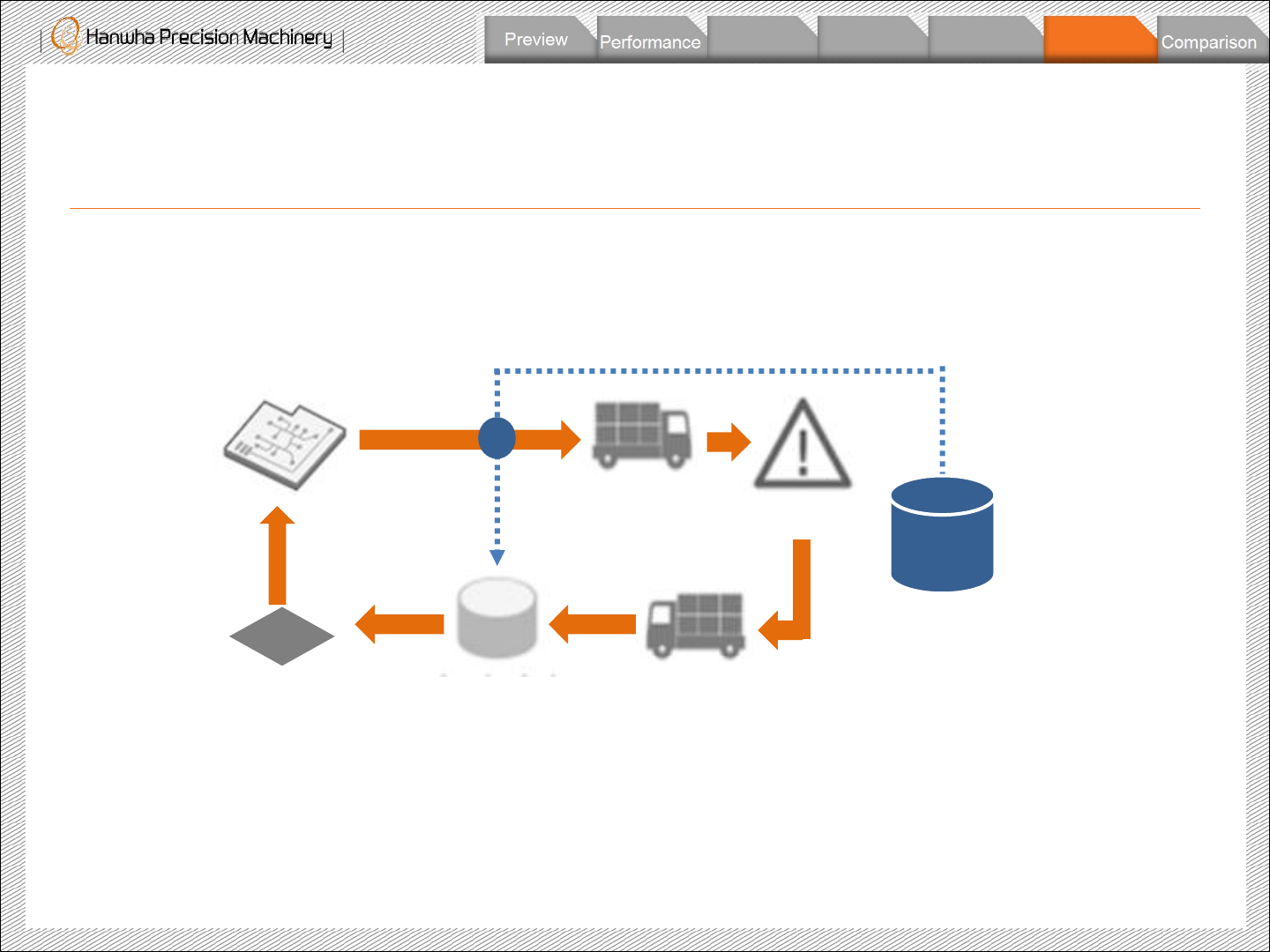 Hanwha Precision Machinery

Preview

Performance

Comparison