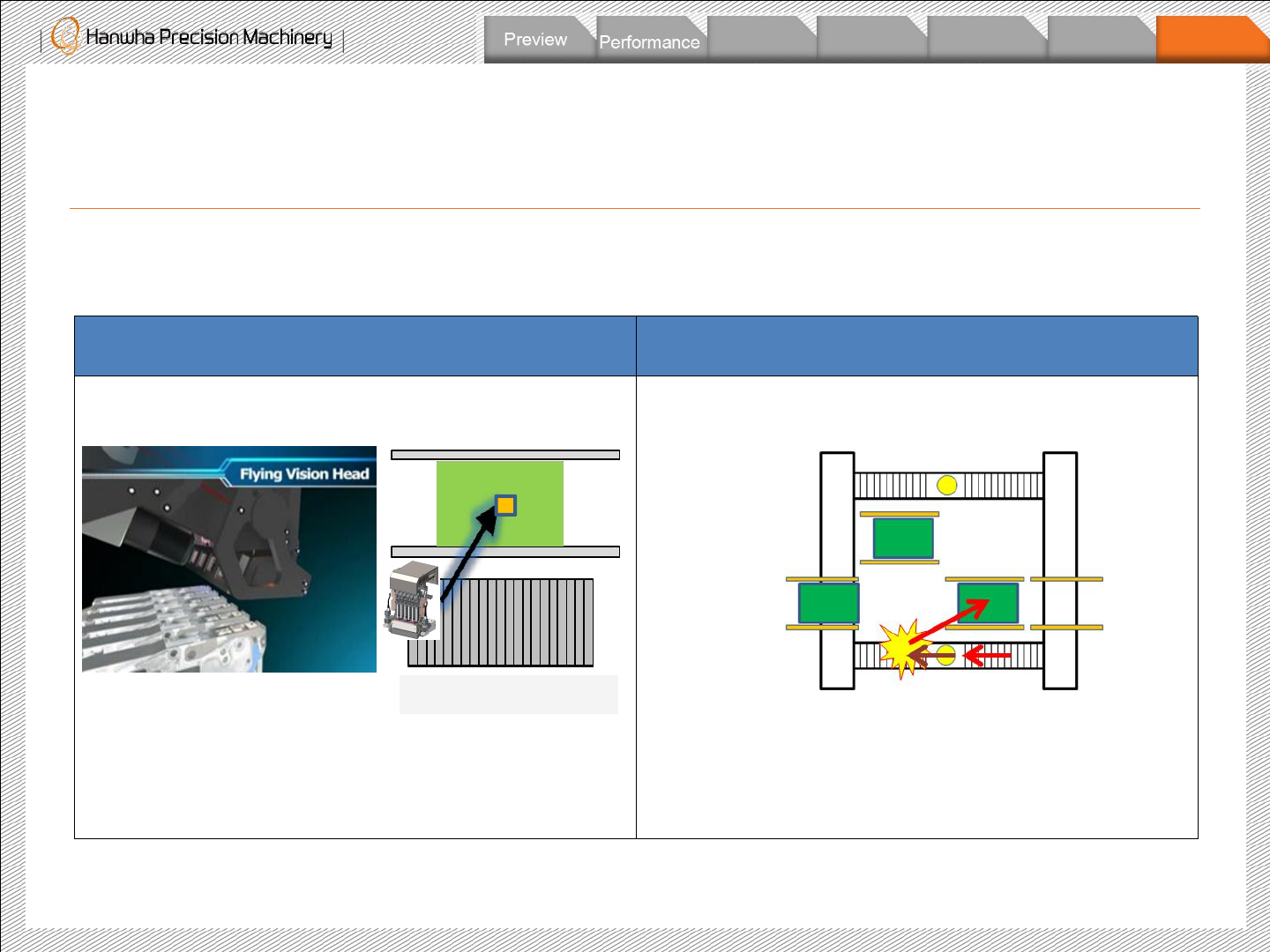 Hanwha Precision Machinery

Preview

Performance

Flying Vision Head