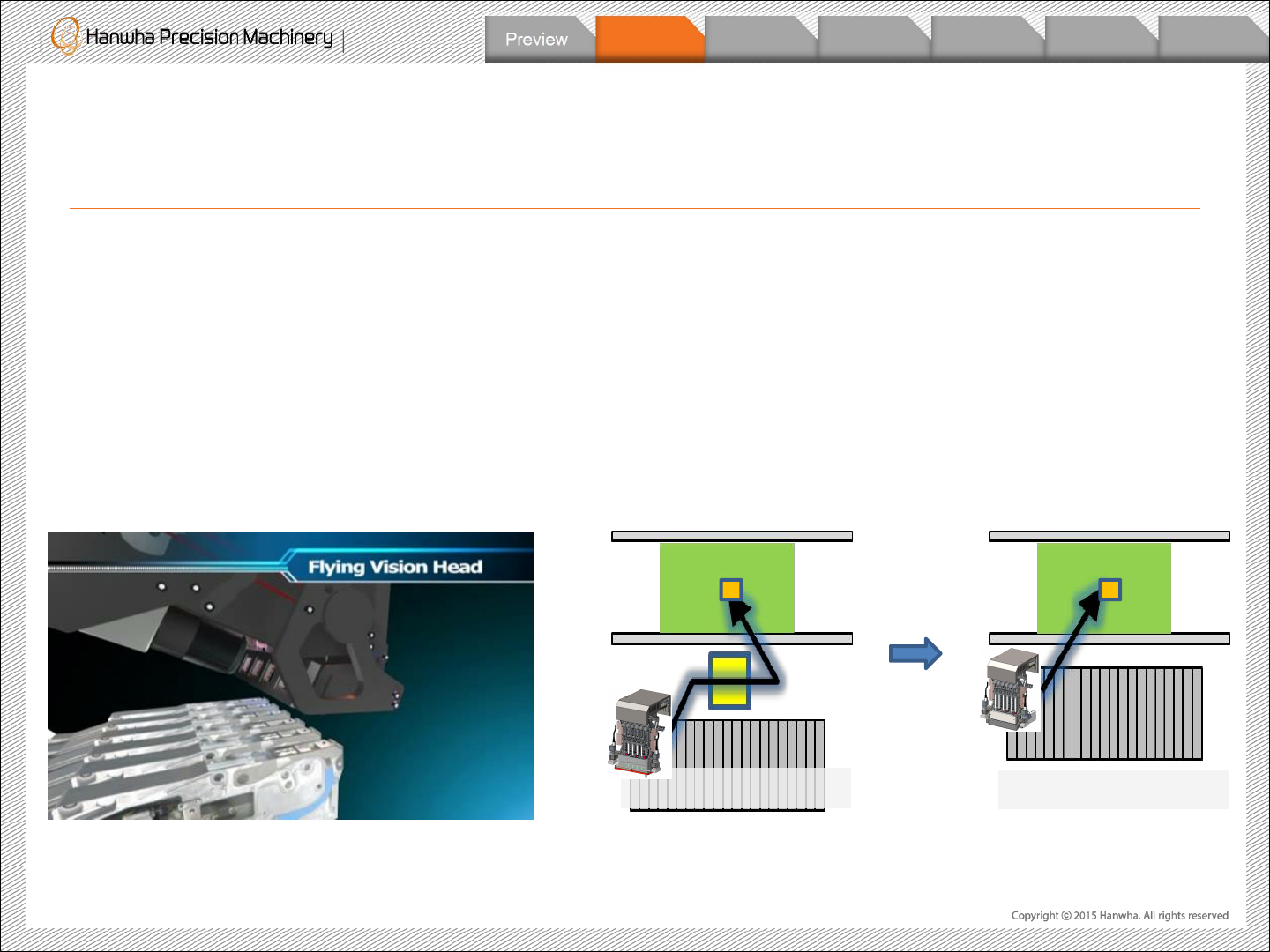 Hanwha Precision Machinery

Preview

Flying Vision Head

Copyright © 2015 Hanwha. All rights reserved