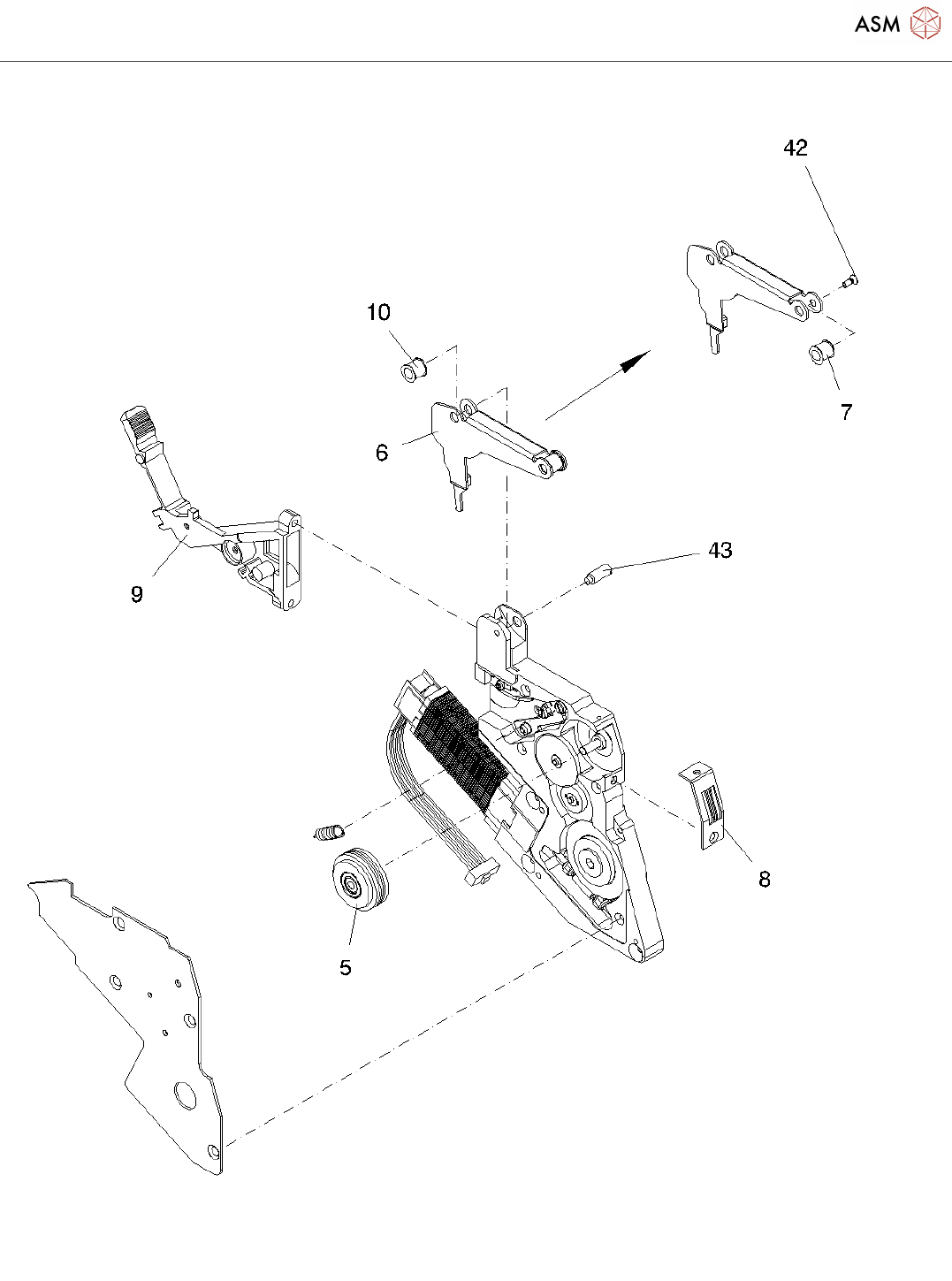 ASM

42

10

7

6

43

9

8

5