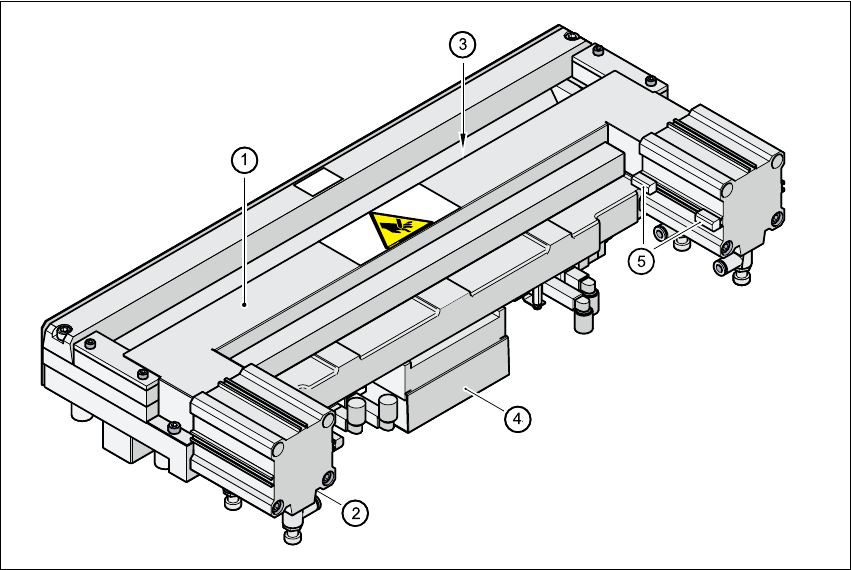 3
1
5
4
2