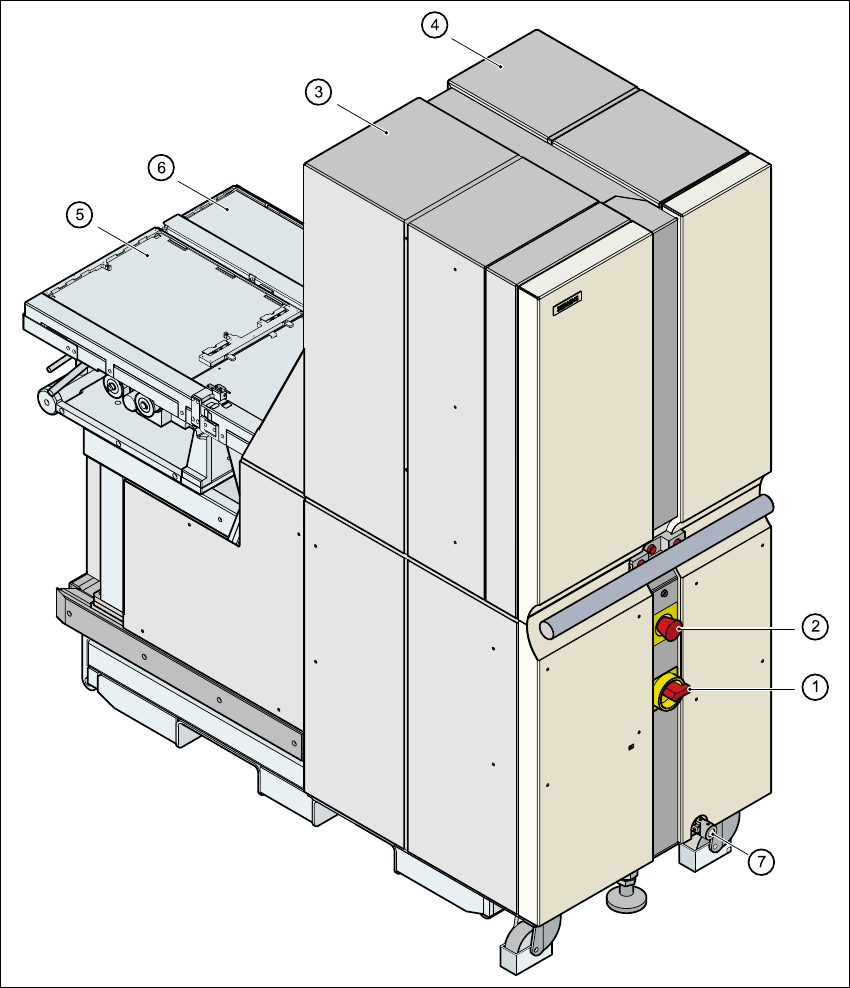 4
3
6
5
2
1
7