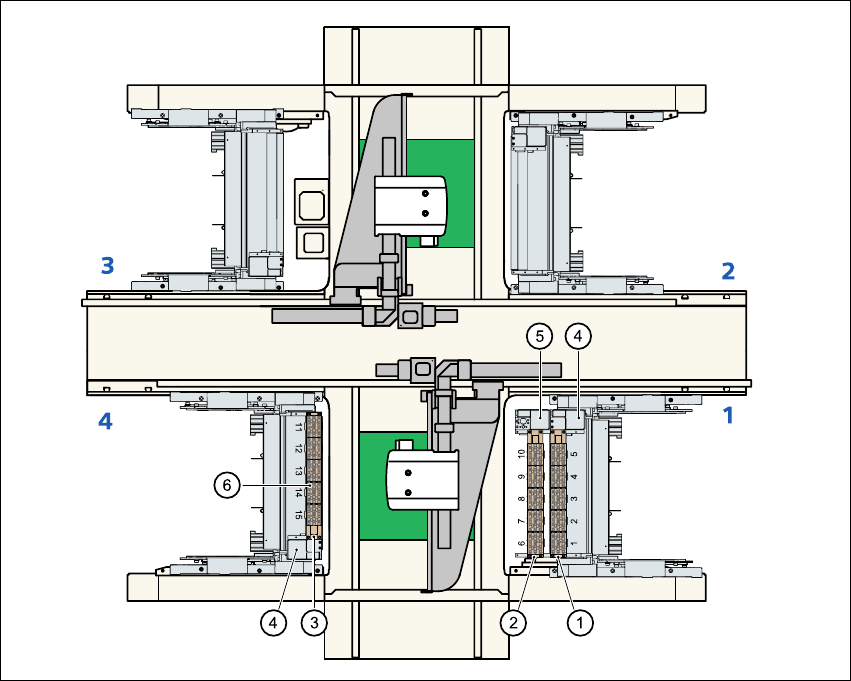 3
2
5
4
4
1
11
12
13
14
15
6
10
9
8
7
6
5
4
3
2
1
4
3
2
1