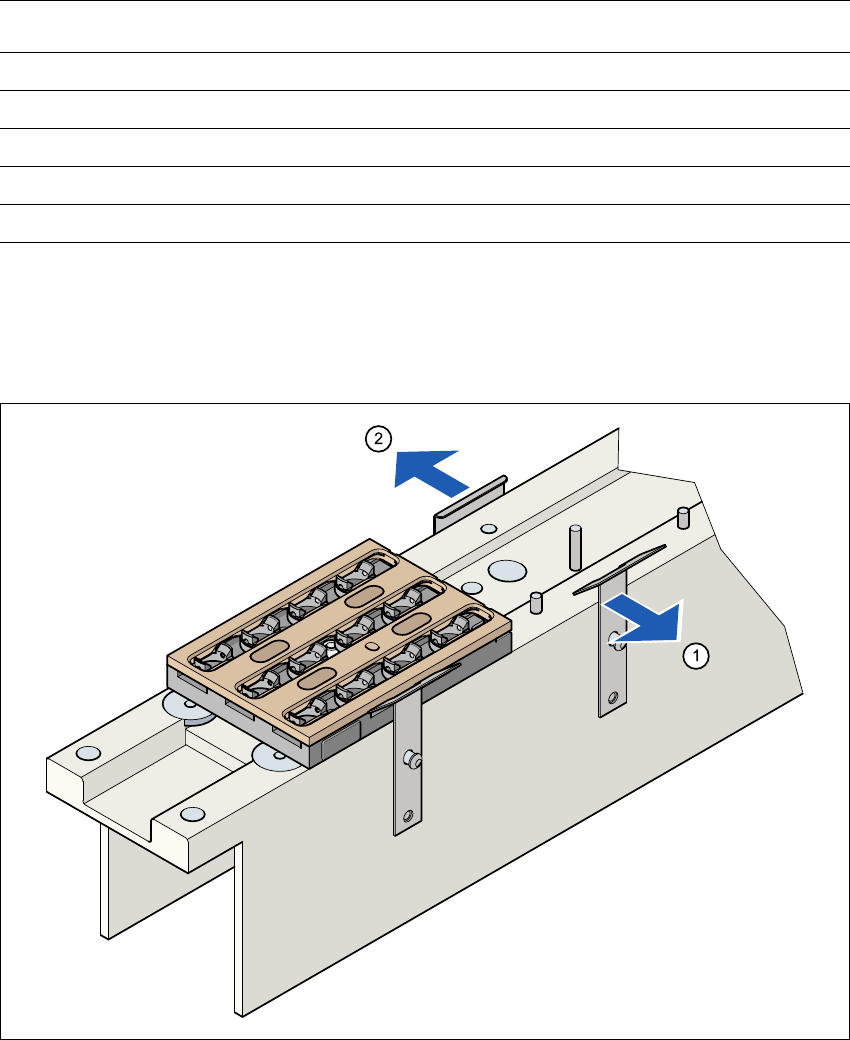 2

1