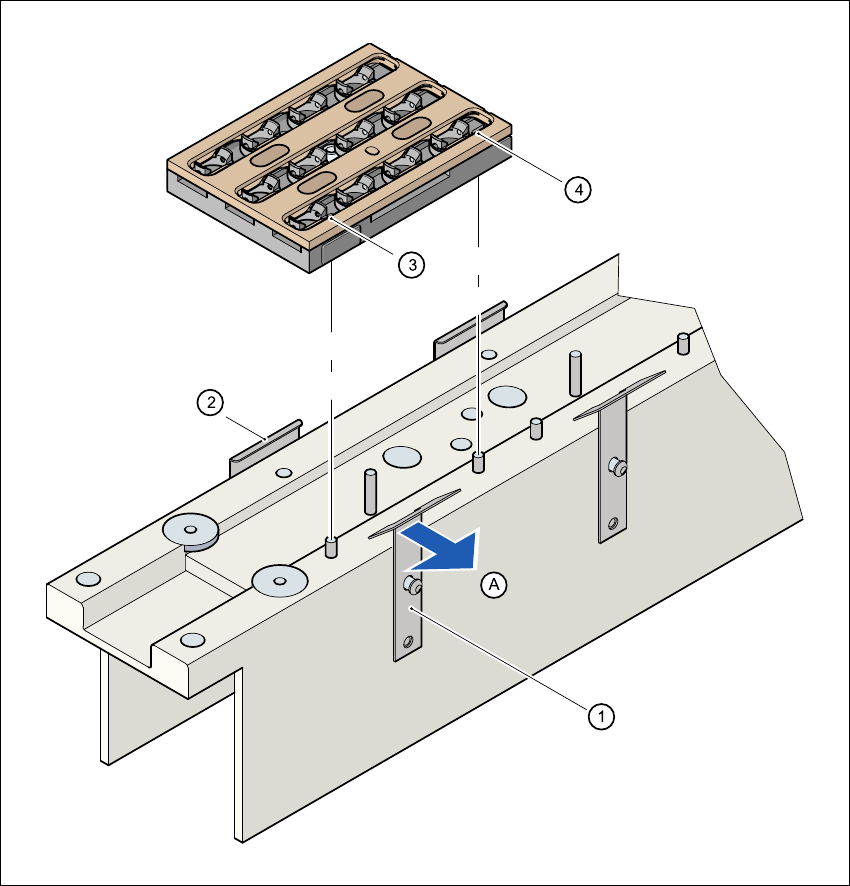 4
3
2
A
1