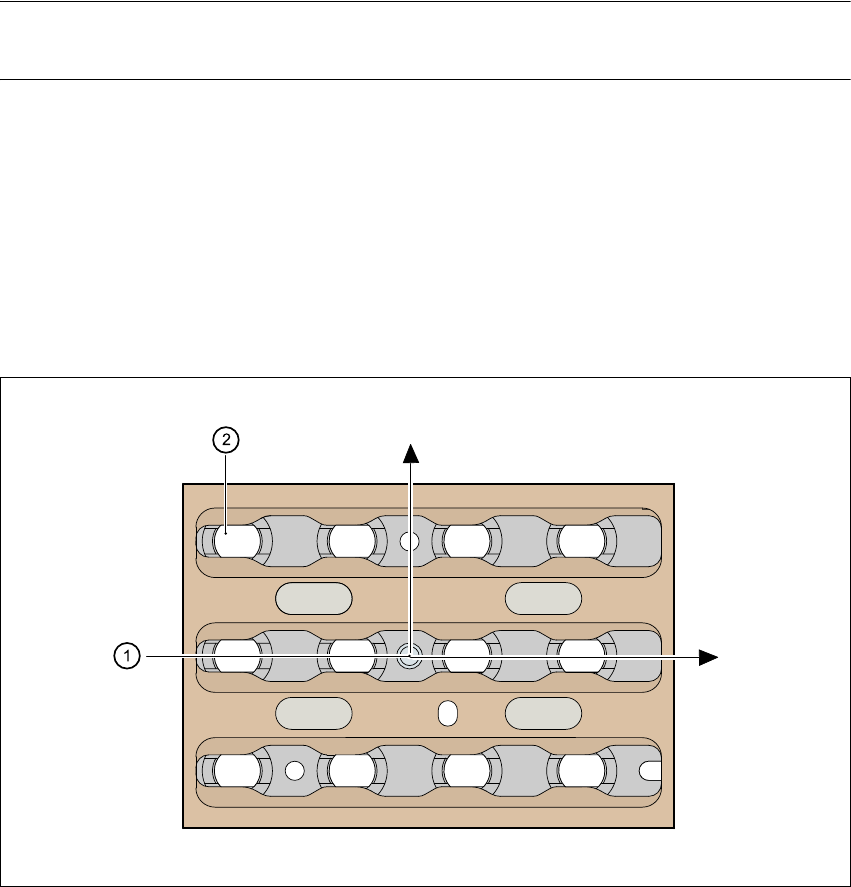 2

1