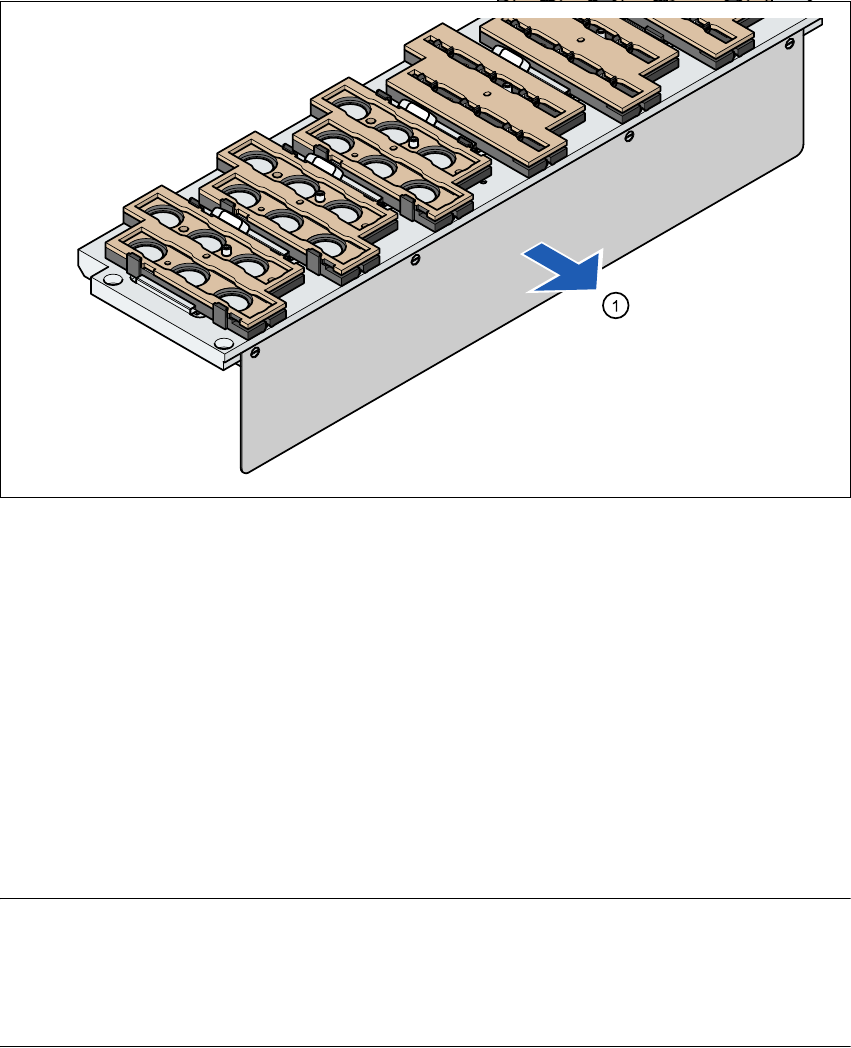 1