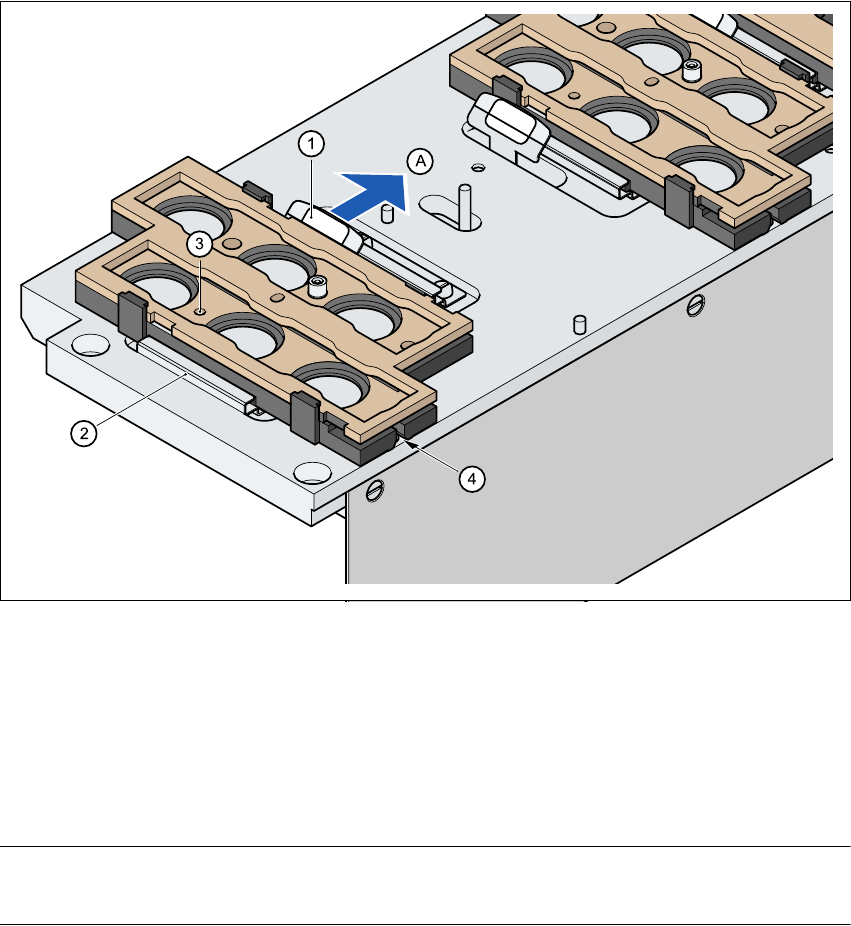 1
A
3
2
4