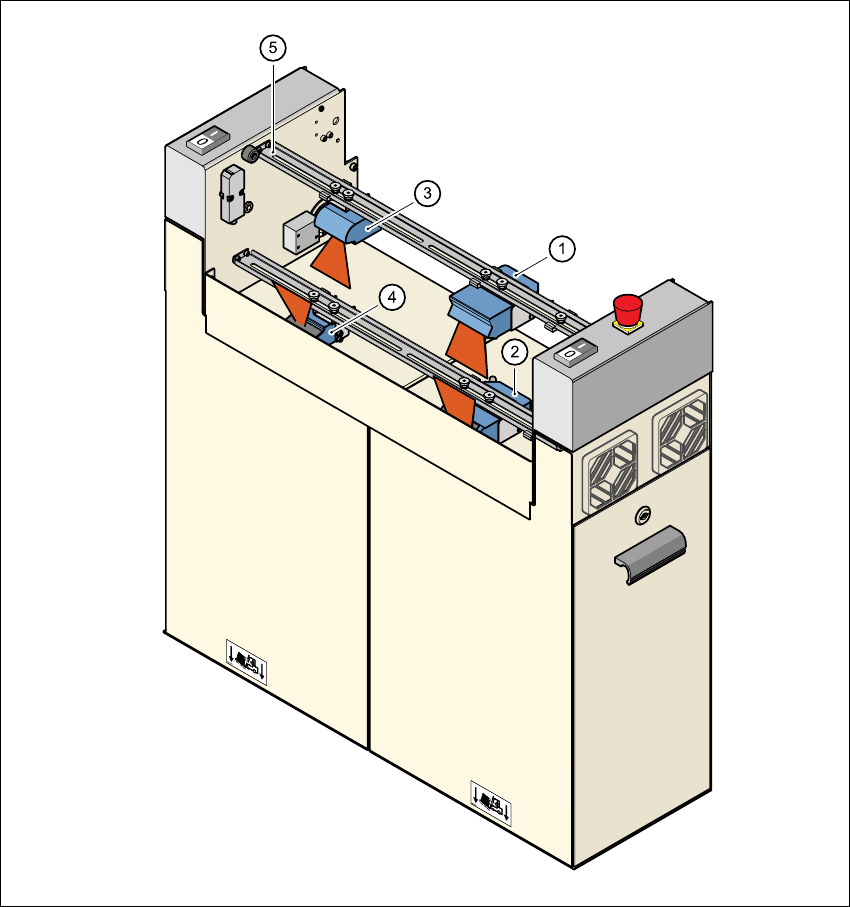 5
3
1
4
2