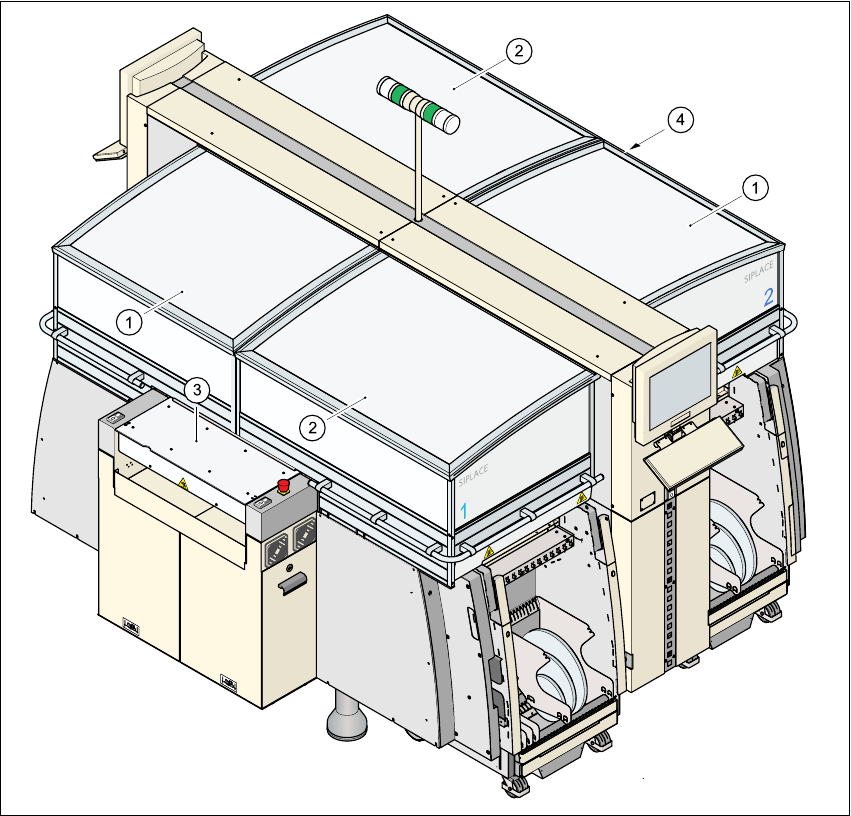 2

4

1

SIPLACE
2

1

3

2

SIPLACE
1