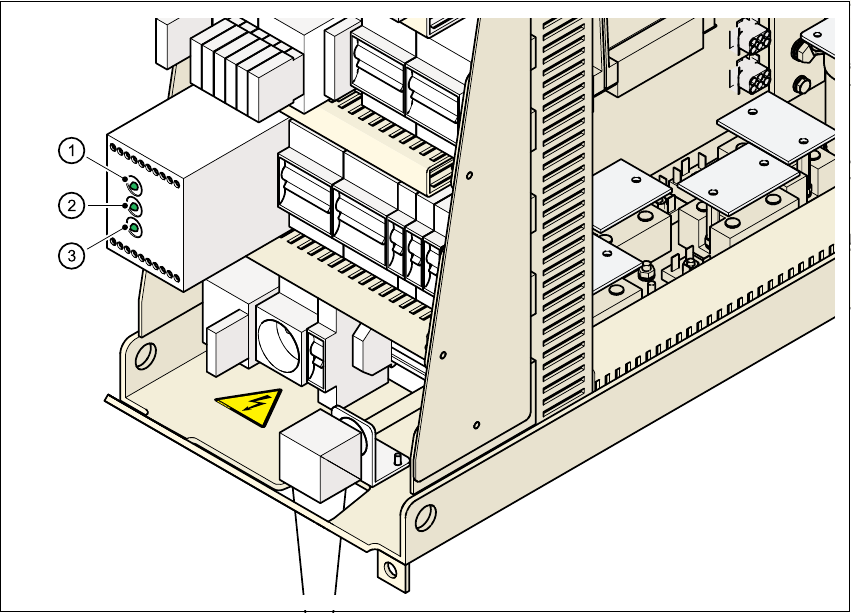 1
2
3