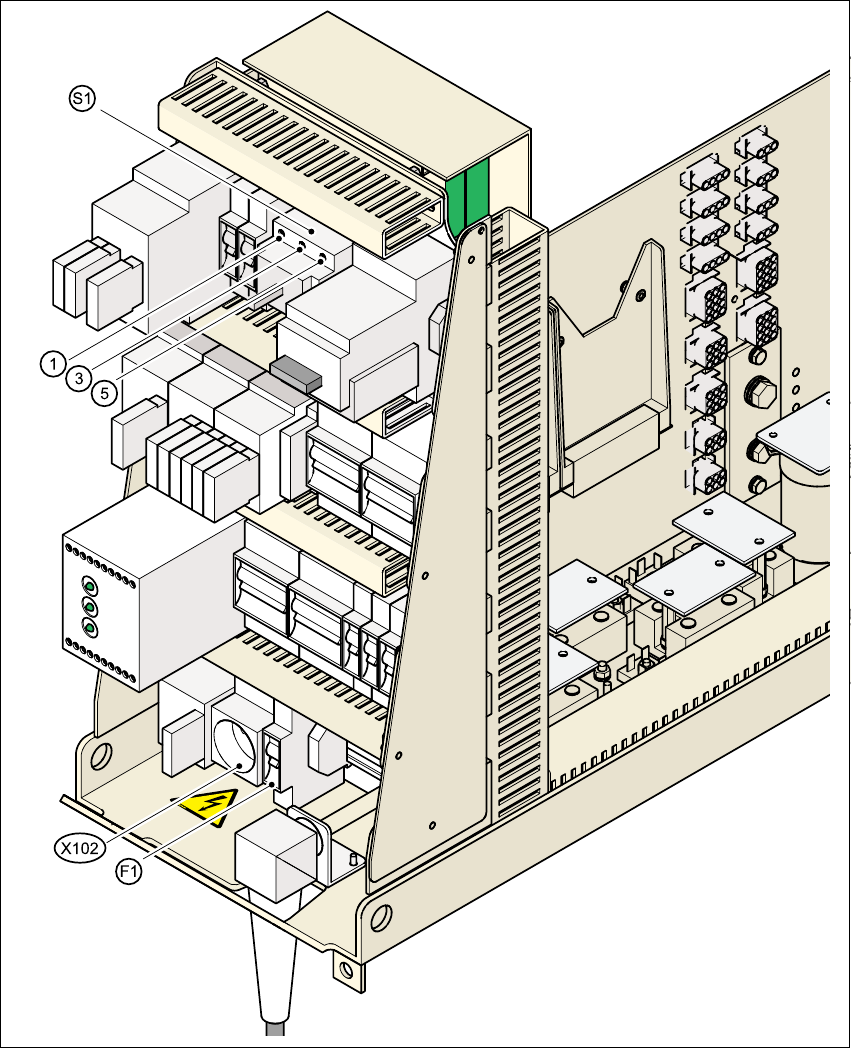 S1

1

3

5

X102

F1