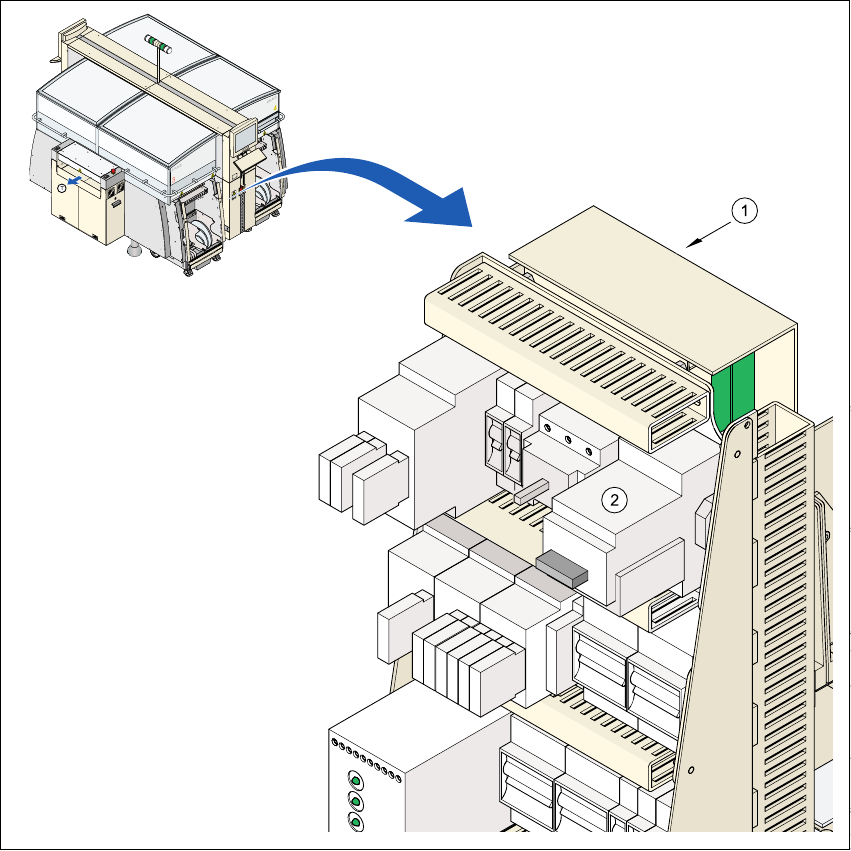 1

2