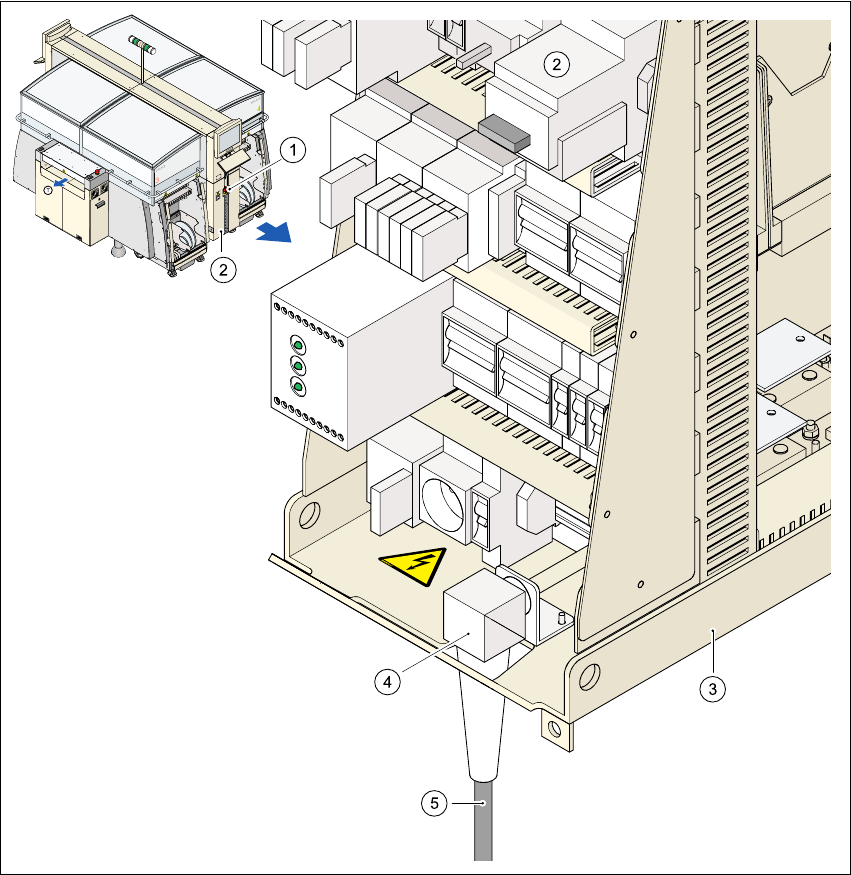 1
2
2
4
3
5