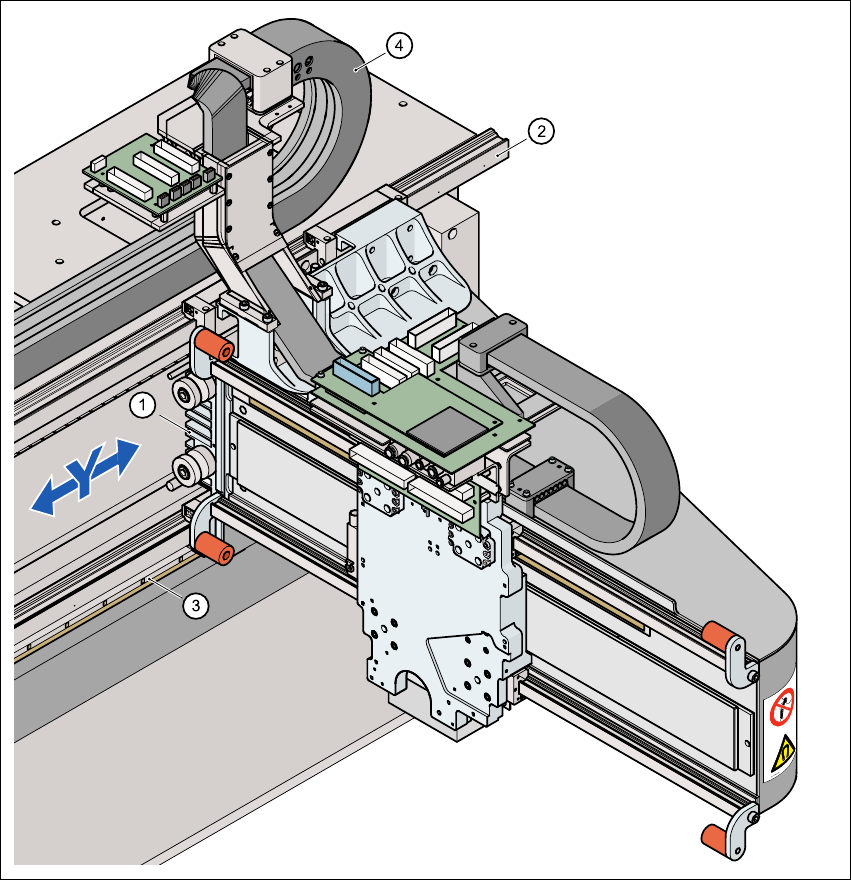 4

2

1

Y

3