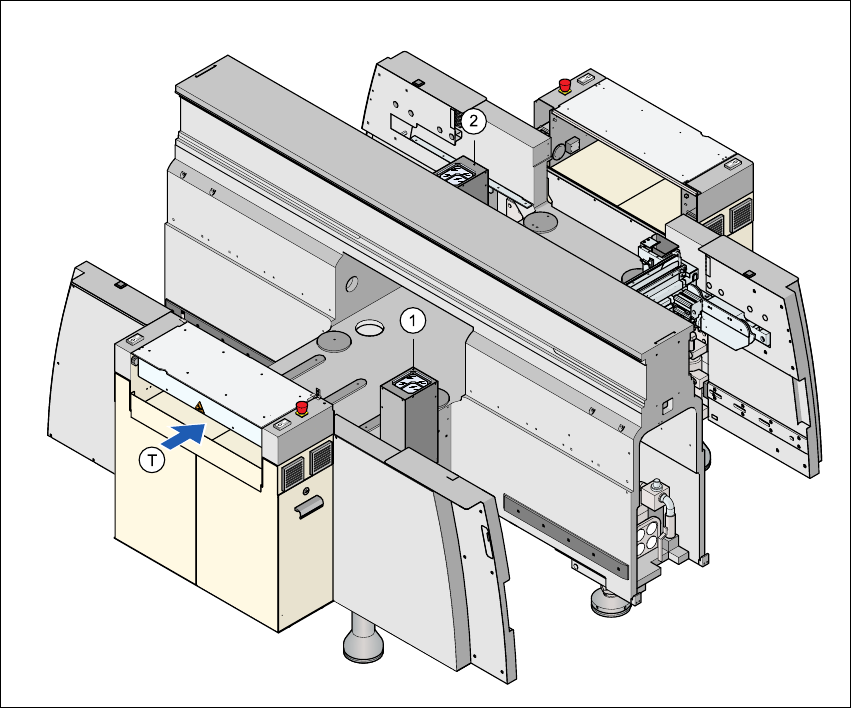 2
1
T