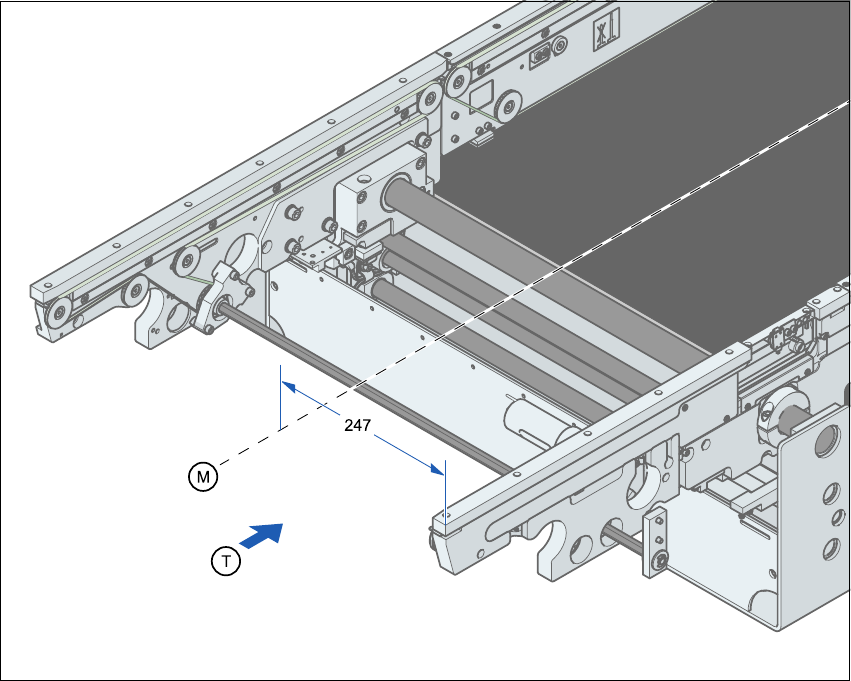 247

M

T