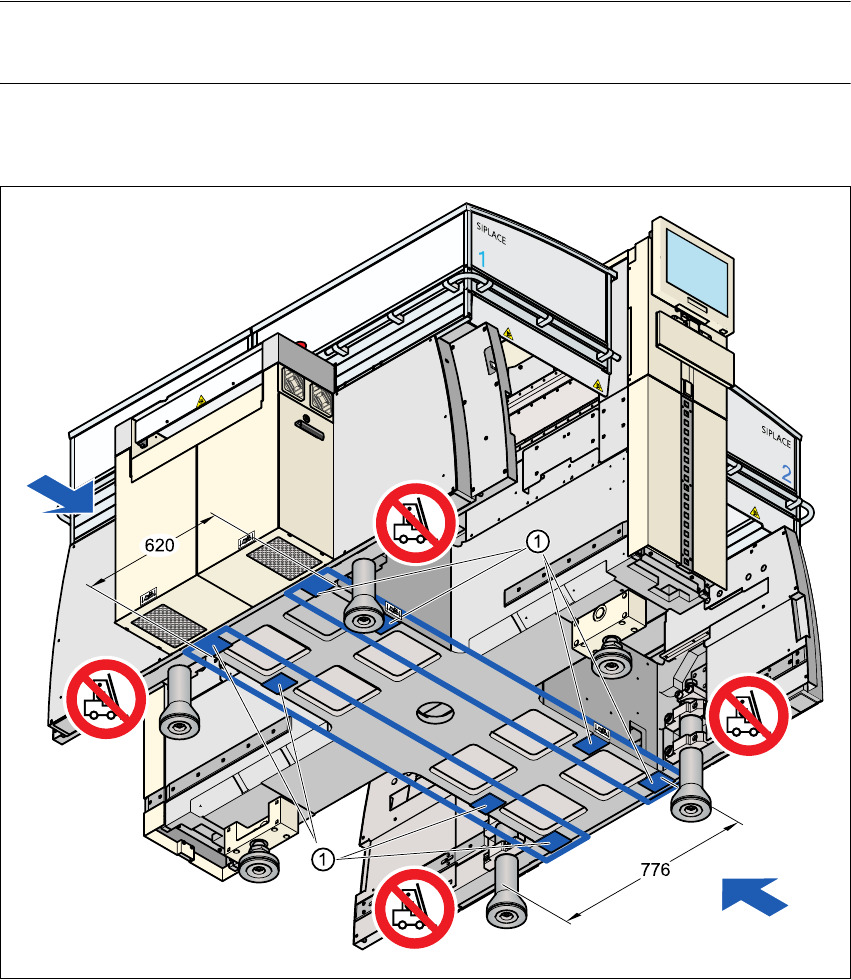 SIPLACE
1
SIPLACE
2
620
①
①
776