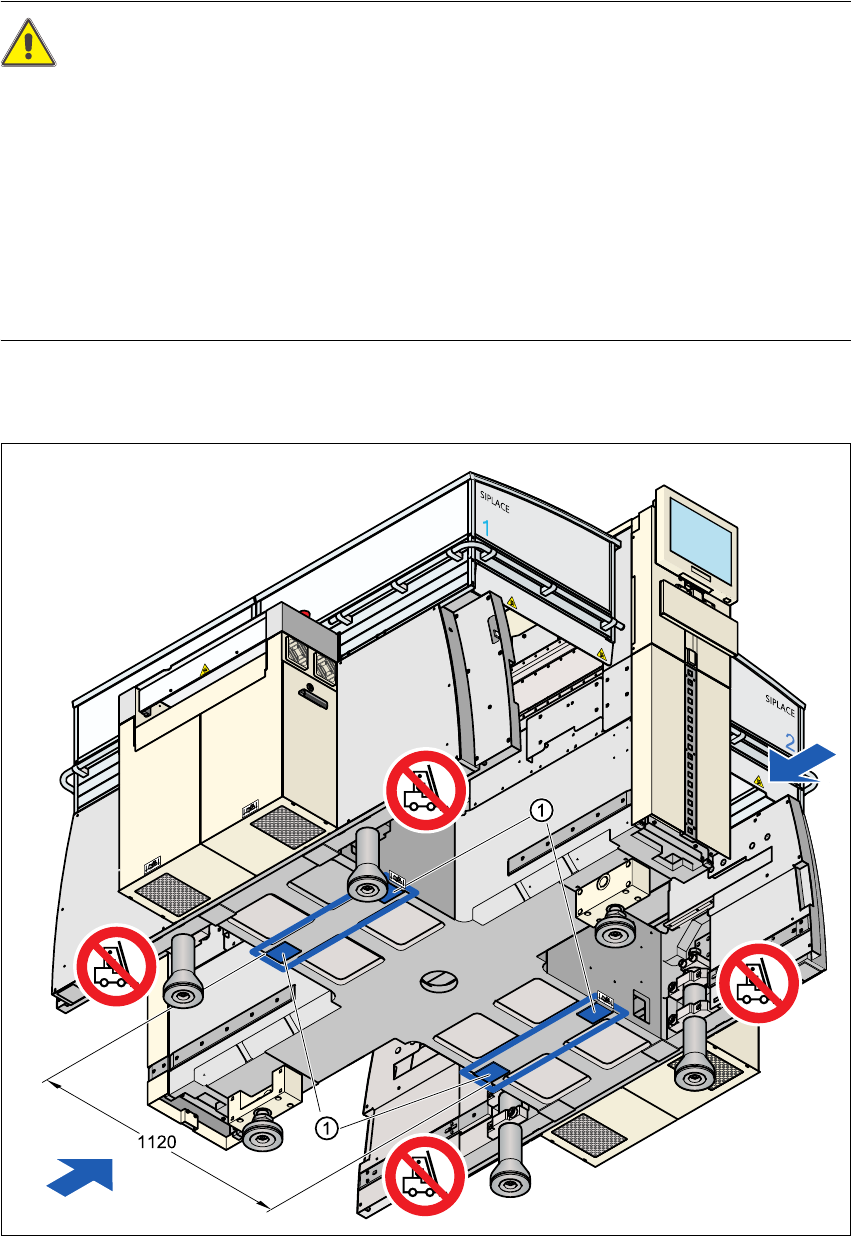 SIPLACE
1
SIPLACE
2
1
1
1120