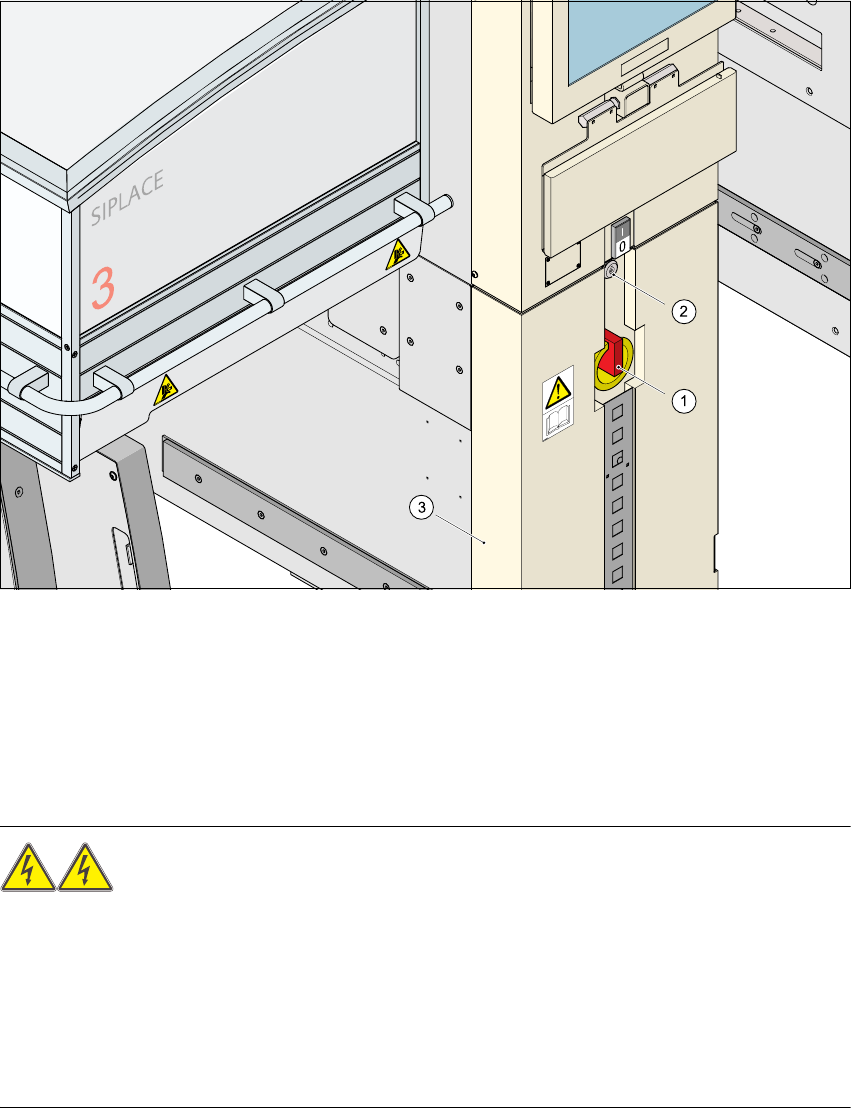 SIPLACE

3

I
0

2

1

3