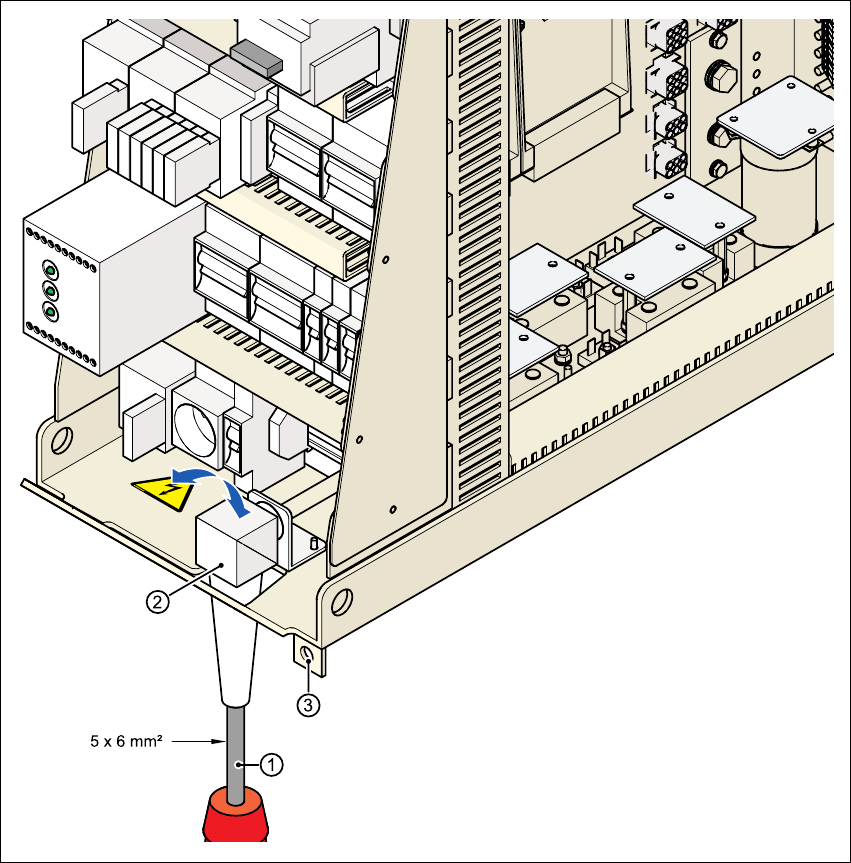 2

3

5 x 6 mm²

1