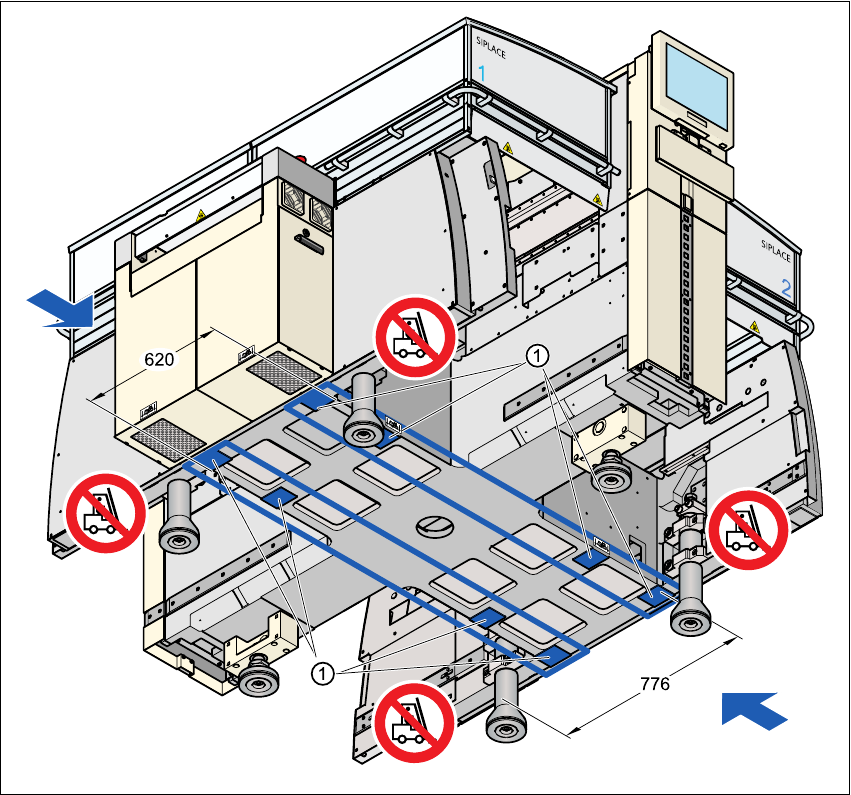 SIPLACE
1
SIPLACE
2
620
①
①
776