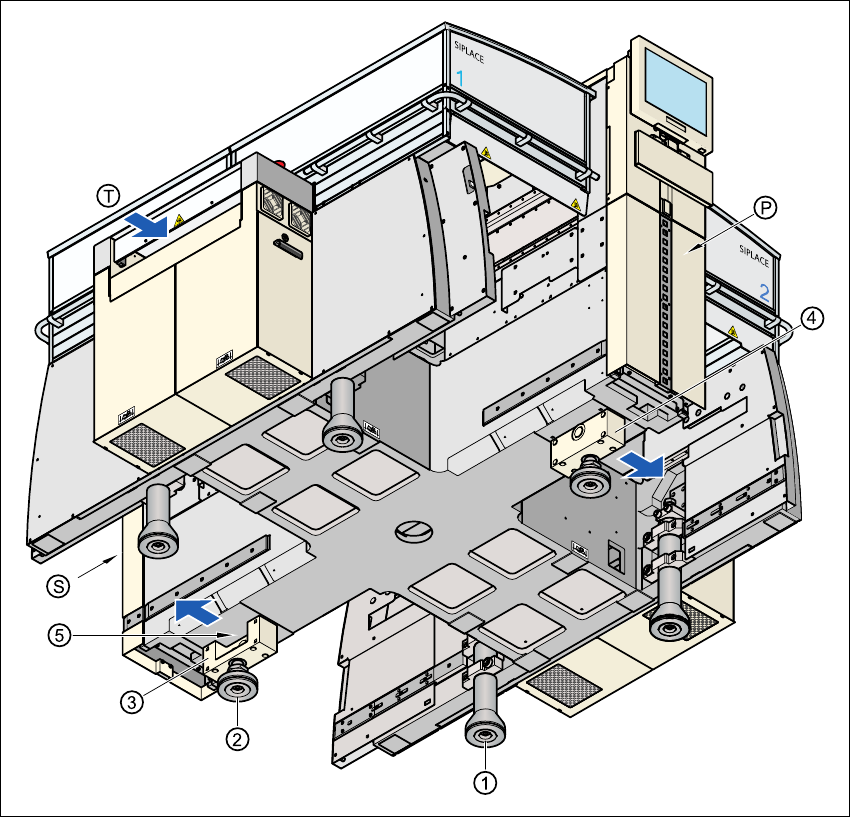 SIPLACE
1
T
P
SIPLACE
2
4
S
5
3
2
1