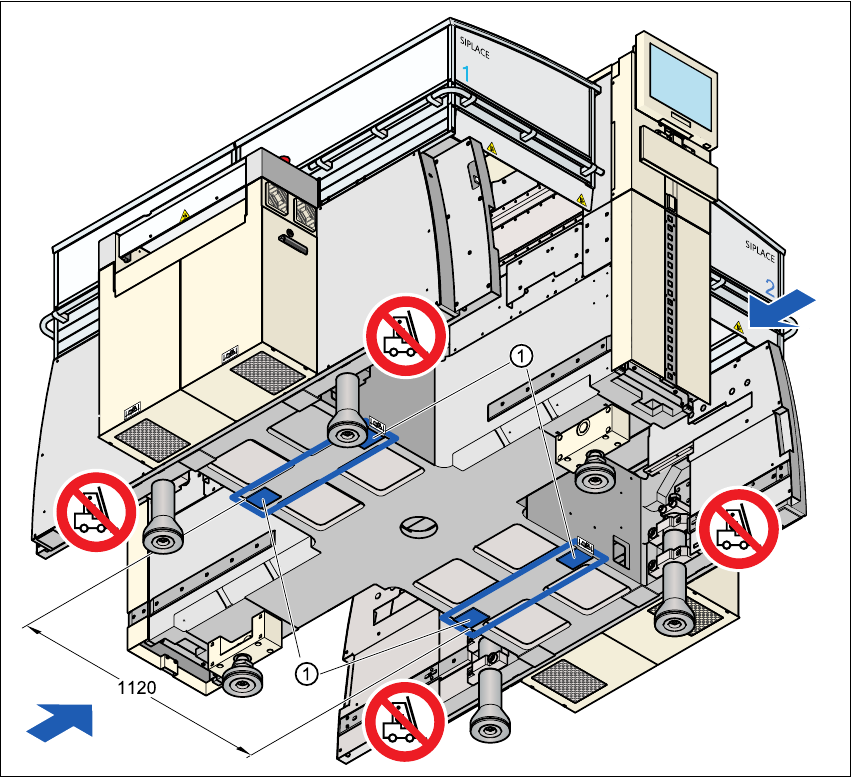 SIPLACE
1
SIPLACE
2
1
1
1120