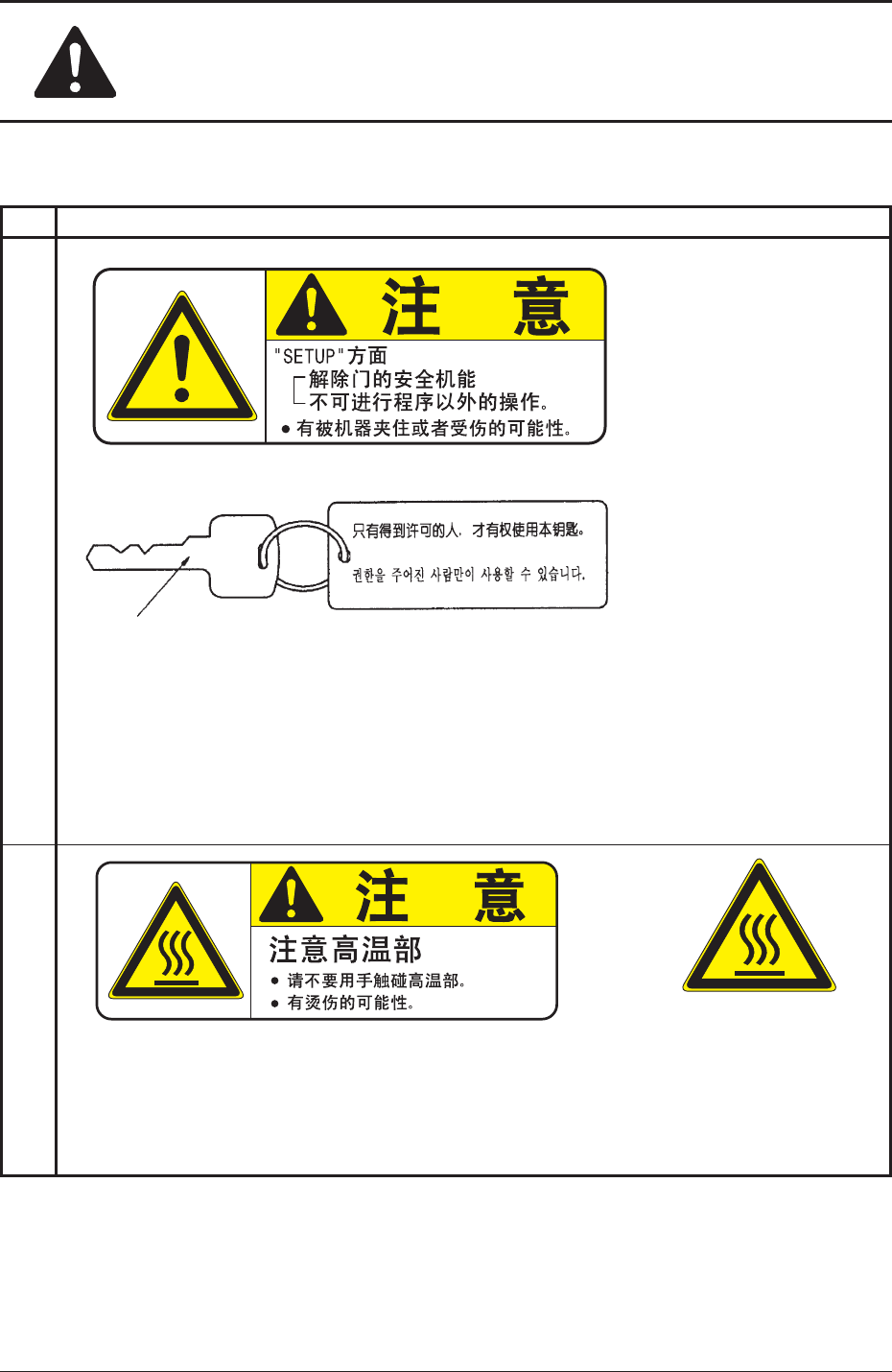 注　意

"SETUP"方面
解除门的安全机能
不可进行程序以外的操作。
● 有被机器夹住或者受伤的可能性。

只有得到许可的人，才有权使用本钥匙。

권한을 주어진 사람만이 사용할 수 있습니다.

注　意

注意高温部
● 请不要用手触碰高温部。
● 有烫伤的可能性。