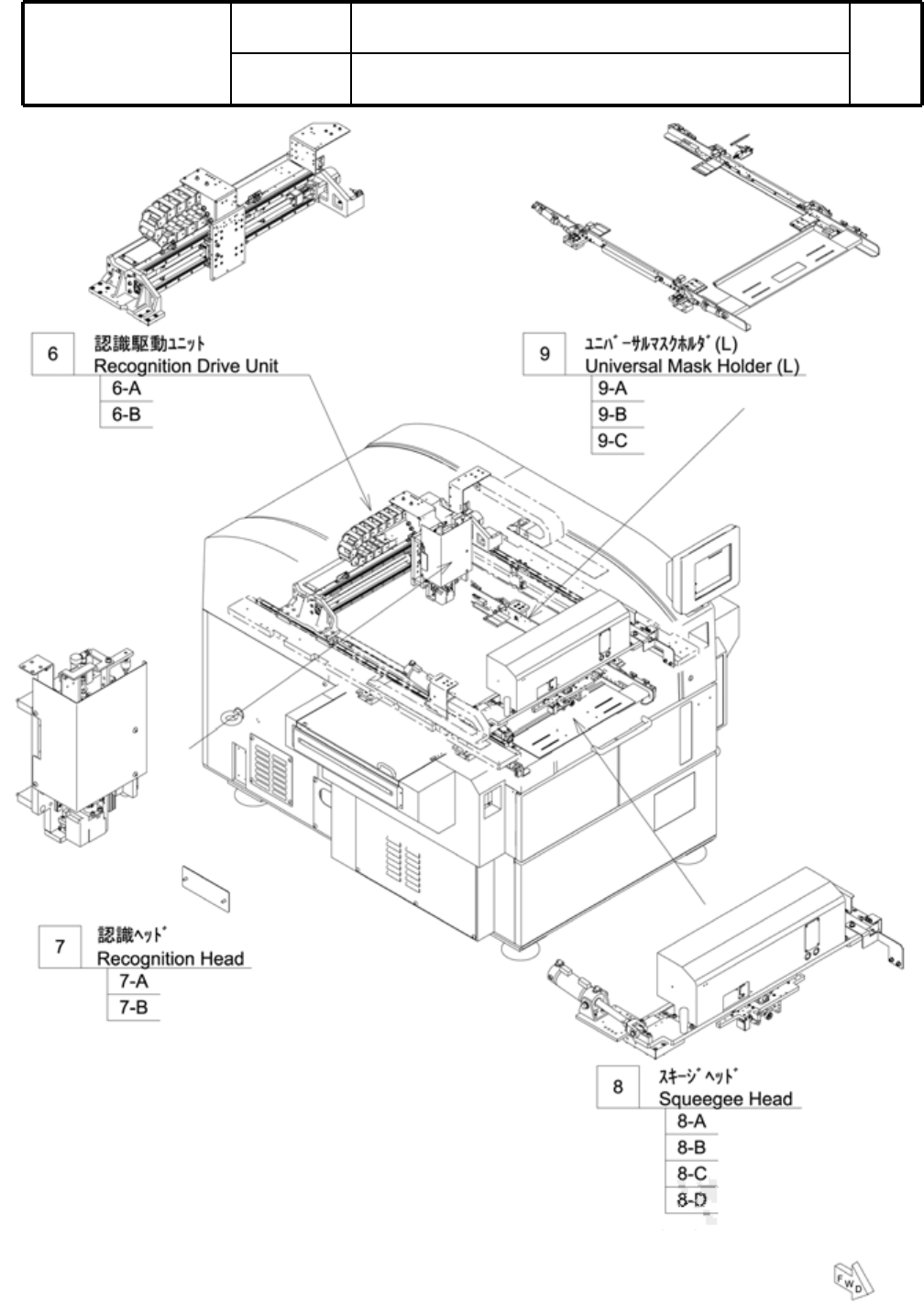 6 認識駆動ﾕﾆｯﾄ
Recognition Drive Unit
6-A
6-B

9 ﾕﾆﾊﾞｰｻﾙﾏｽｸﾎﾙﾀﾞ(L)
Universal Mask Holder (L)
9-A
9-B
9-C

7 認識ﾍｯﾄﾞ
Recognition Head
7-A
7-B

8 ｽｷｰｼﾞﾍｯﾄﾞ
Squeegee Head
8-A
8-B
8-C
8-D

FWD