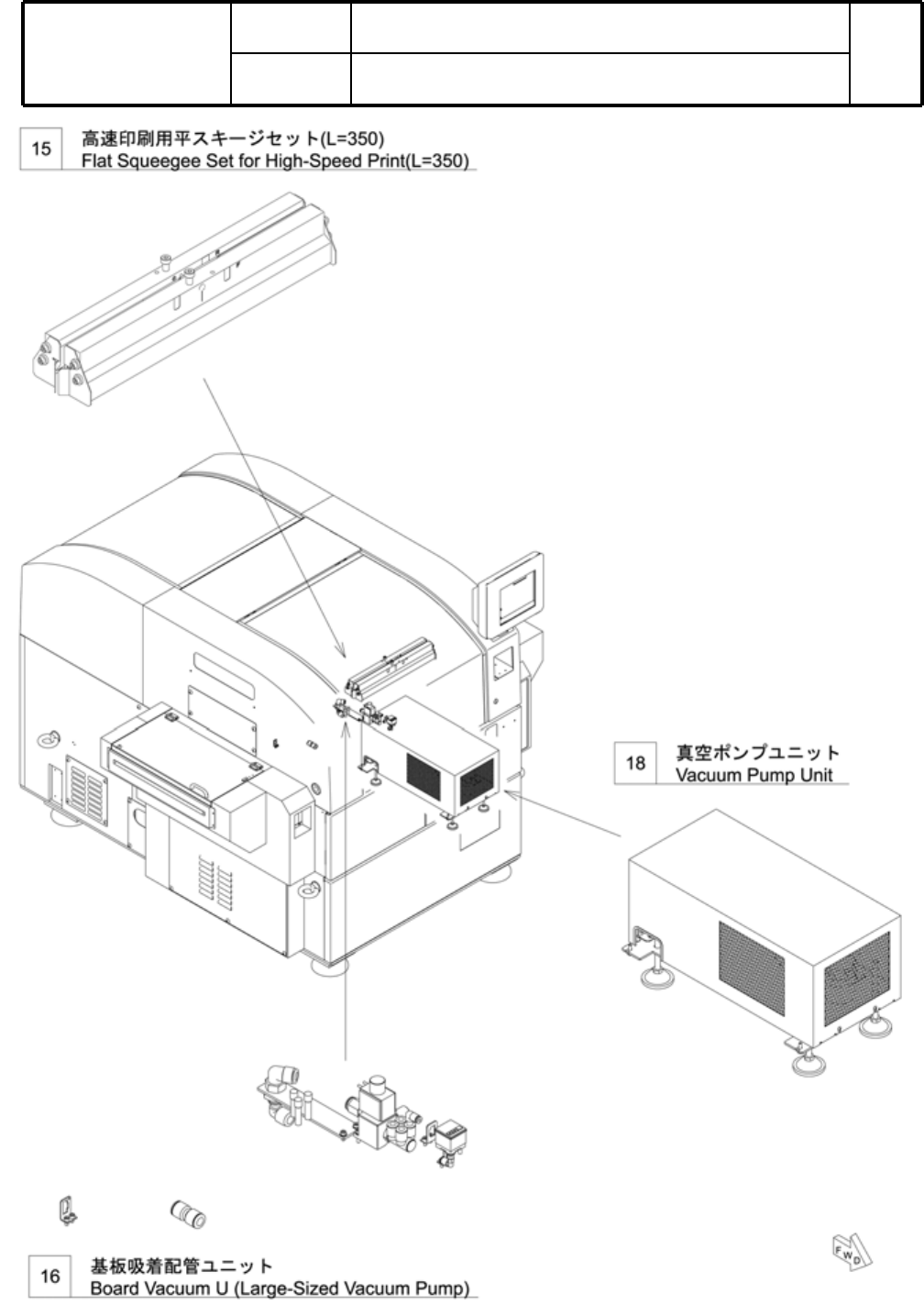 15 高速印刷用平スキージセット(L=350)
Flat Squeegee Set for High-Speed Print(L=350)

18 真空ポンプユニット
Vacuum Pump Unit

16 基板吸着配管ユニット
Board Vacuum U (Large-Sized Vacuum Pump)

FWD