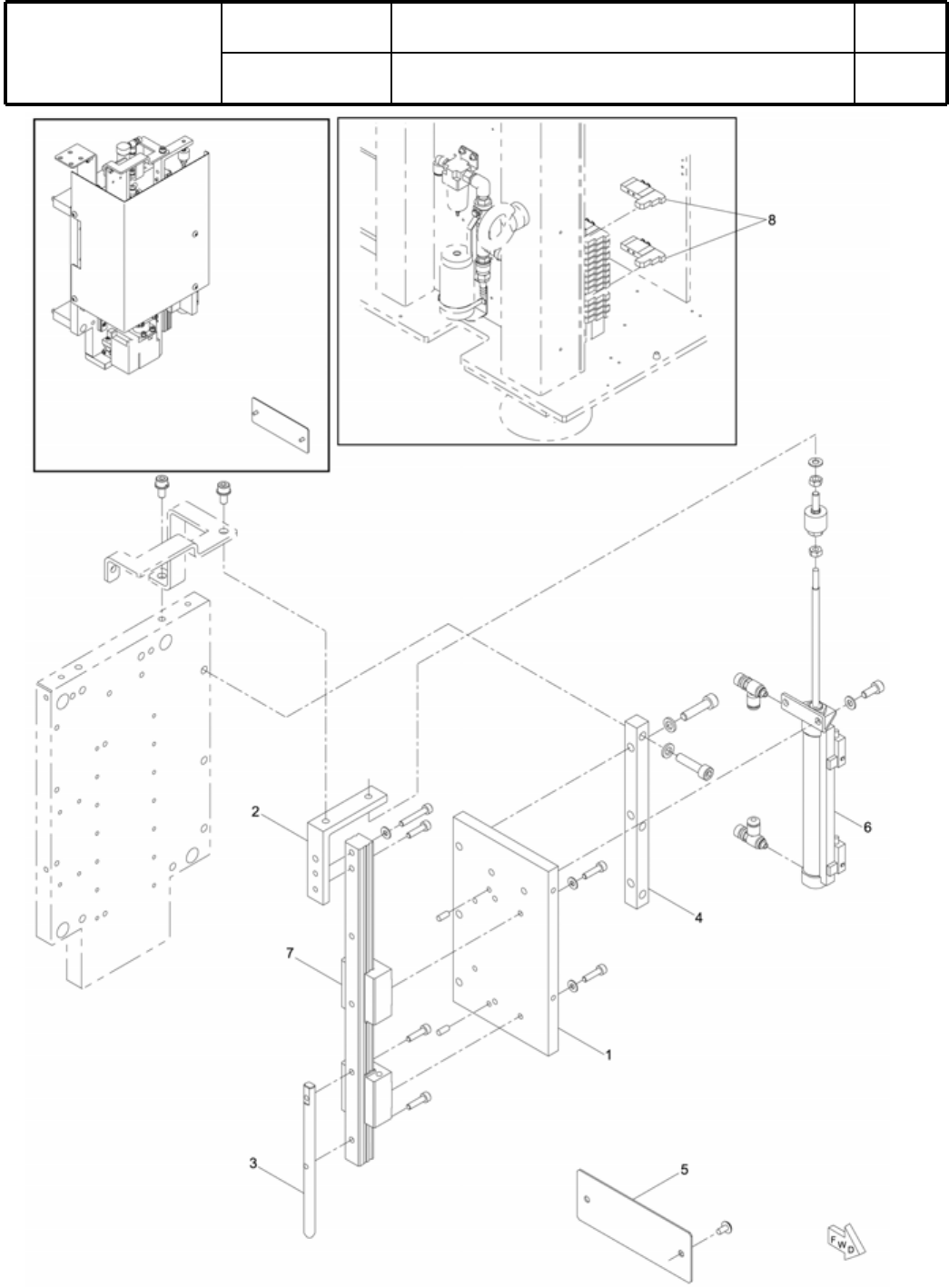 8

2

6

4

7

1

3

5

FWD