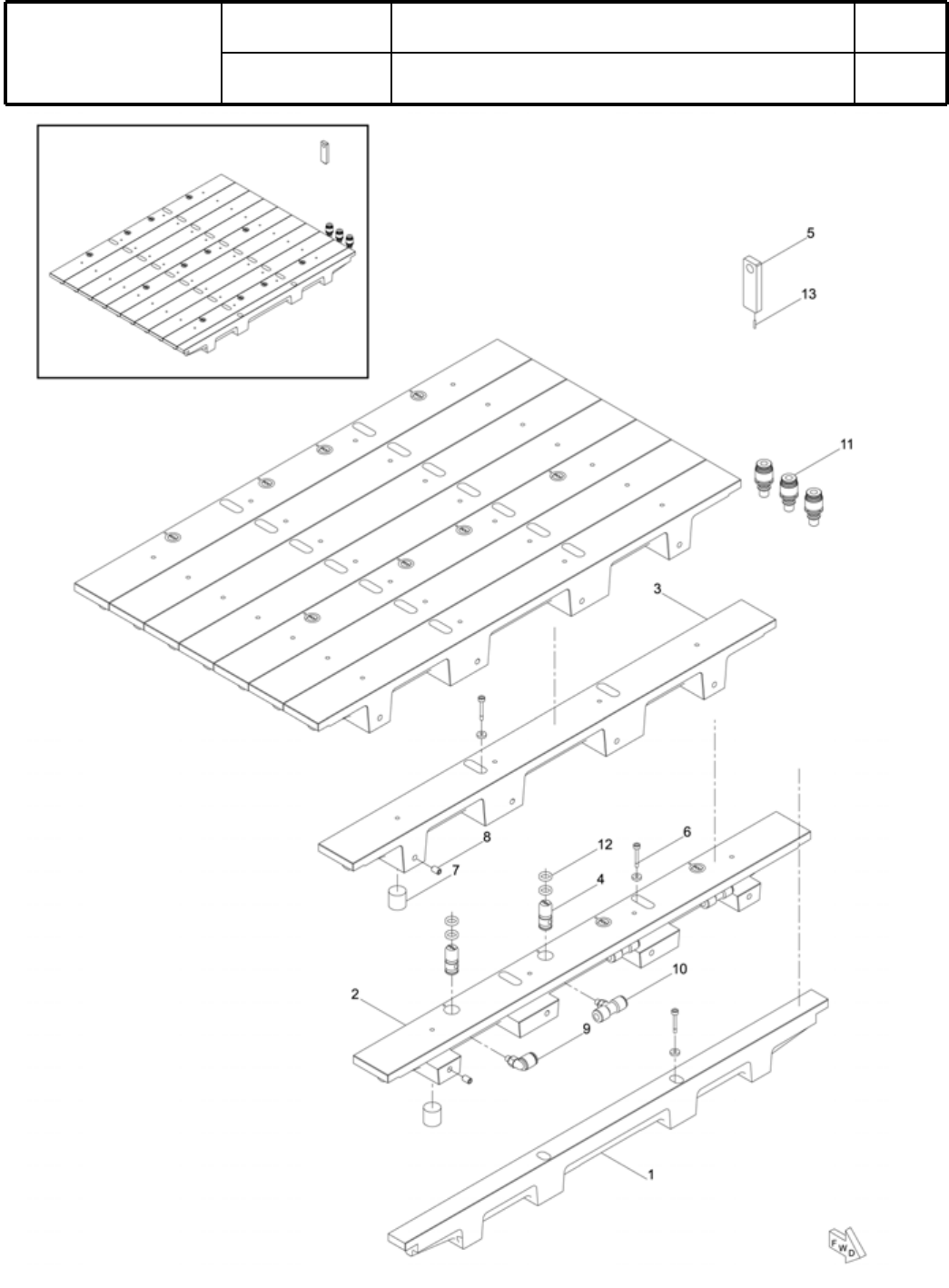 5

13

11

3

8

12

6

7

4

10

2

9

1

FWD