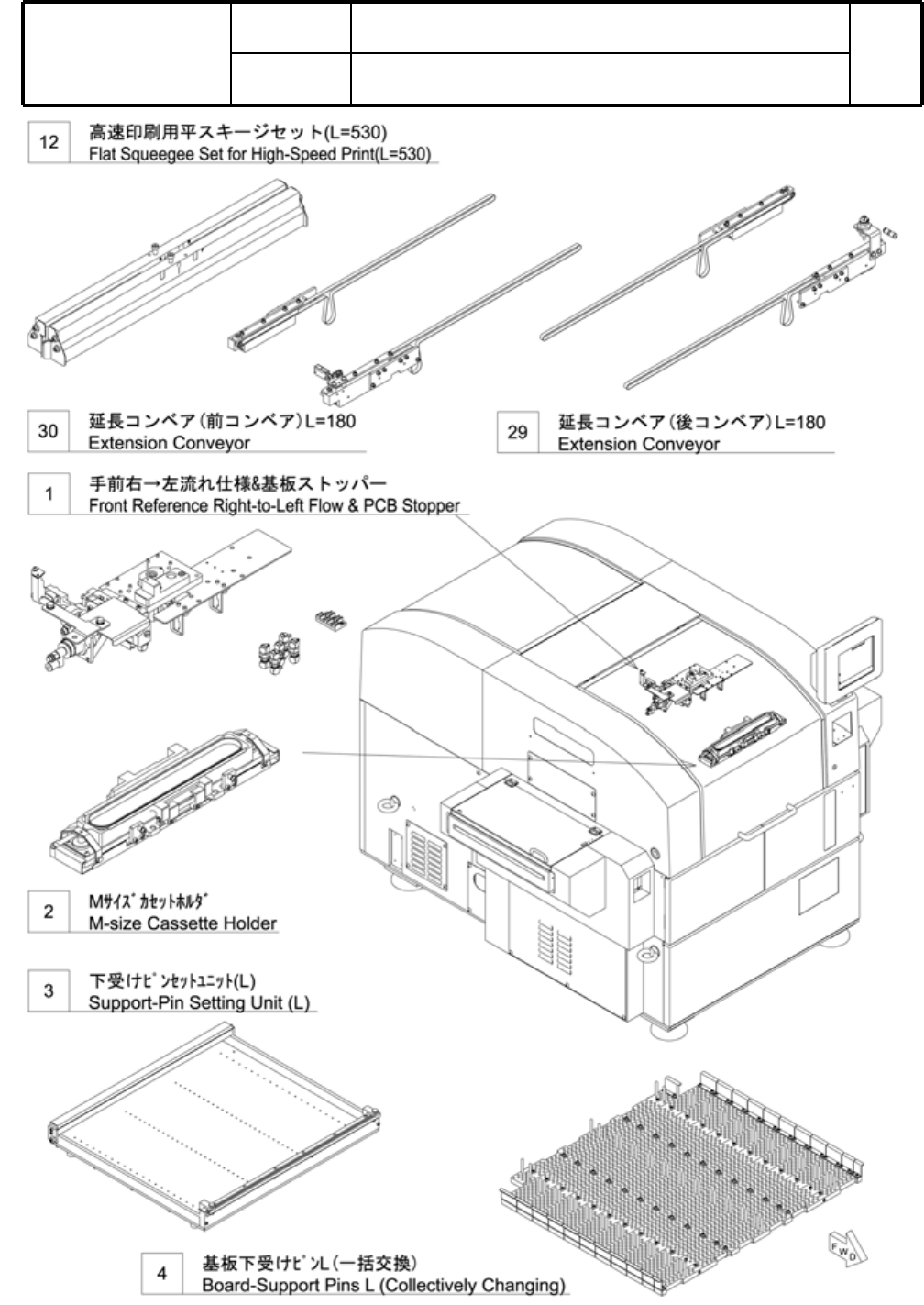 12 高速印刷用平スキージセット(L=530)
Flat Squeegee Set for High-Speed Print(L=530)

30 延長コンベア(前コンベア)L=180
Extension Conveyor

29 延長コンベア(後コンベア)L=180
Extension Conveyor

1 手前右→左流れ仕様&基板ストッパー
Front Reference Right-to-Left Flow & PCB Stopper

2 Mｻｲｽﾞ ｶｾｯﾄﾎﾙﾀﾞ
M-size Cassette Holder

3 下受けﾋﾟﾝｾｯﾄﾕﾆｯﾄ(L)
Support-Pin Setting Unit (L)

4 基板下受けﾋﾟﾝL(一括交換)
Board-Support Pins L (Collectively Changing)

FWD