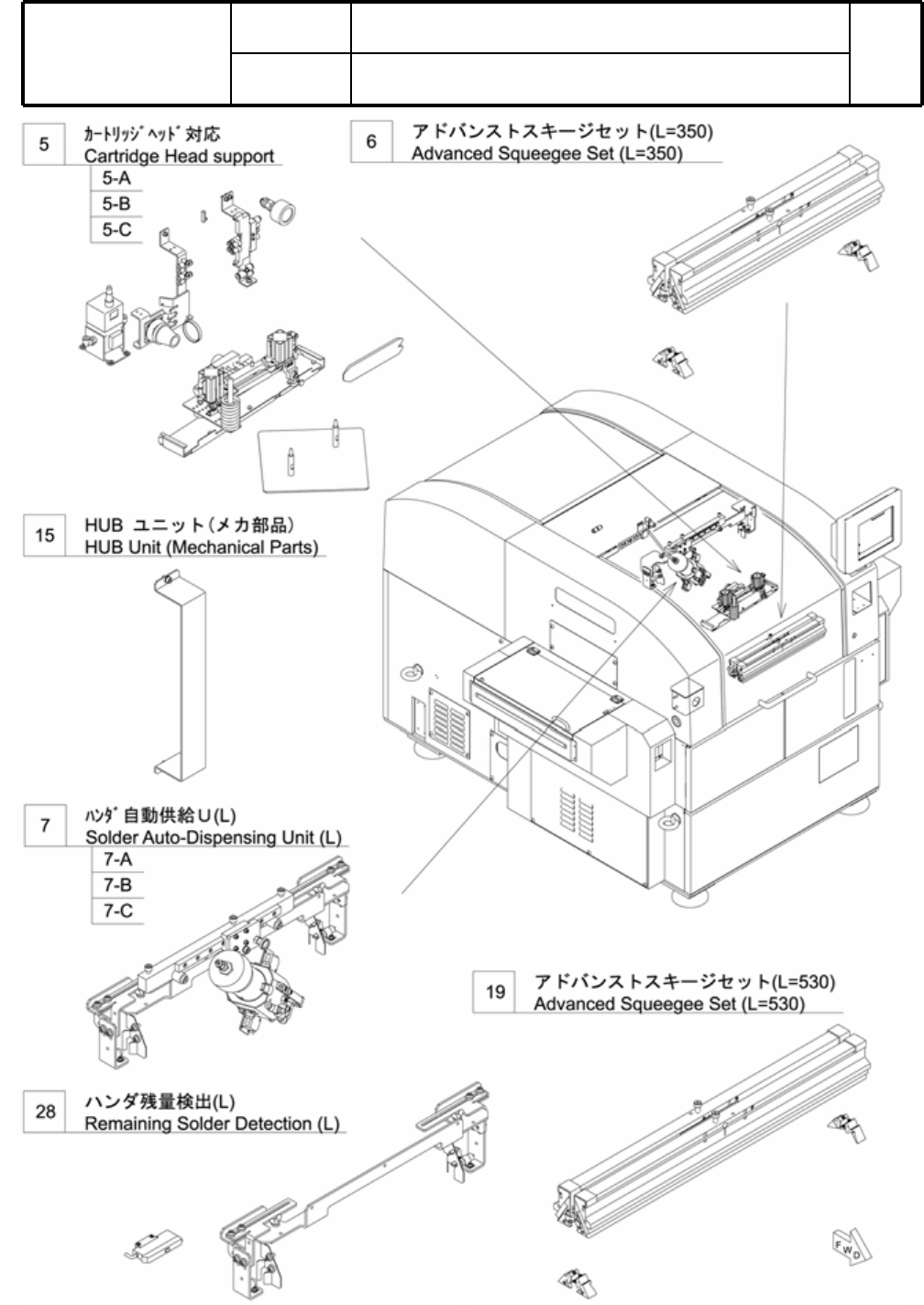 5 ｶｰﾄﾘｯｼﾞﾍｯﾄﾞ対応
Cartridge Head support
5-A
5-B
5-C

6 アドバンストスキージセット(L=350)
Advanced Squeegee Set (L=350)

15 HUB ユニット(メカ部品)
HUB Unit (Mechanical Parts)

7 ﾊﾝﾀﾞ自動供給U(L)
Solder Auto-Dispensing Unit (L)
7-A
7-B
7-C

19 アドバンストスキージセット(L=530)
Advanced Squeegee Set (L=530)

28 ハンダ残量検出(L)
Remaining Solder Detection (L)

FWD