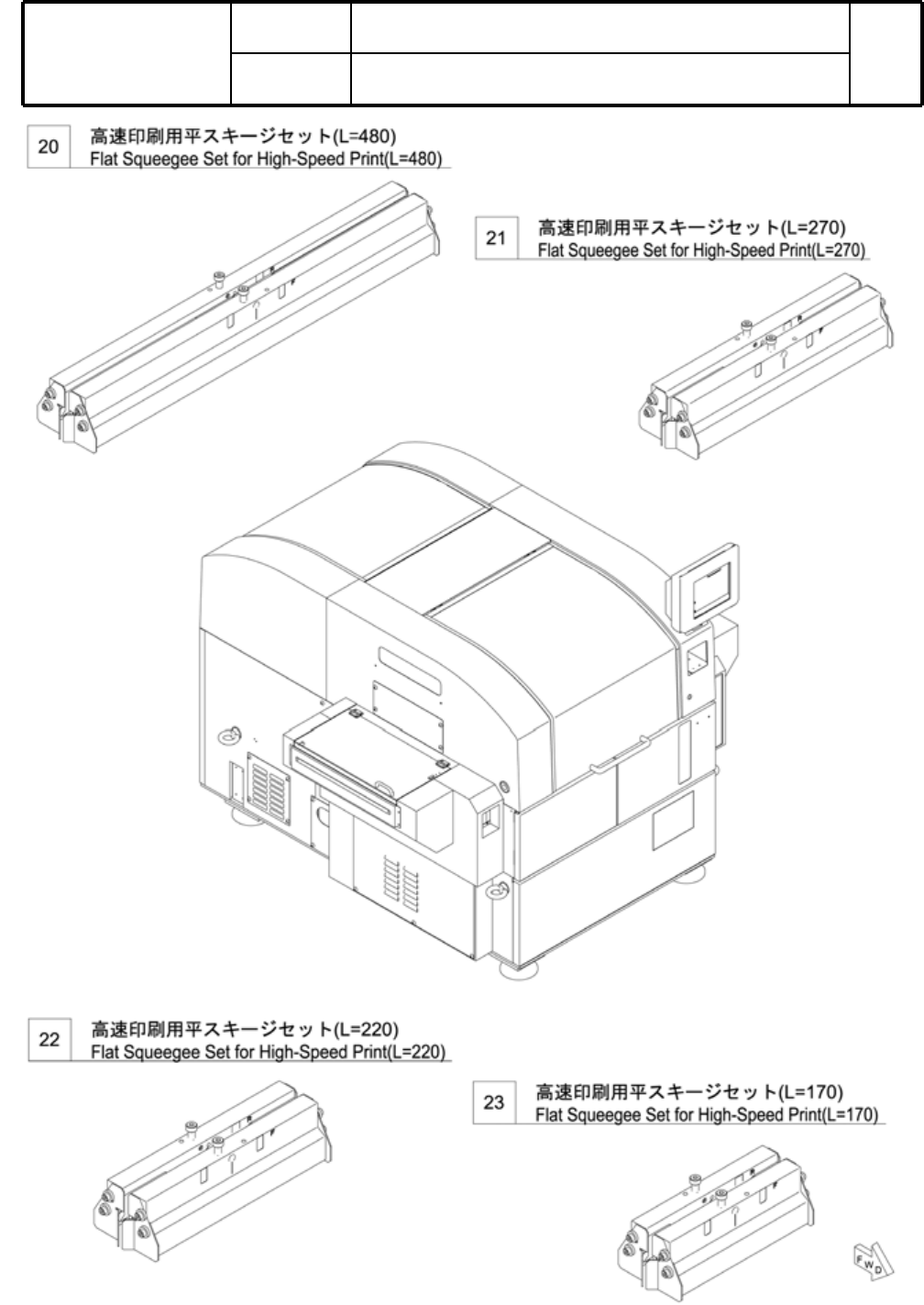 20 高速印刷用平スキージセット(L=480)
Flat Squeegee Set for High-Speed Print(L=480)

21 高速印刷用平スキージセット(L=270)
Flat Squeegee Set for High-Speed Print(L=270)

22 高速印刷用平スキージセット(L=220)
Flat Squeegee Set for High-Speed Print(L=220)

23 高速印刷用平スキージセット(L=170)
Flat Squeegee Set for High-Speed Print(L=170)

FWD