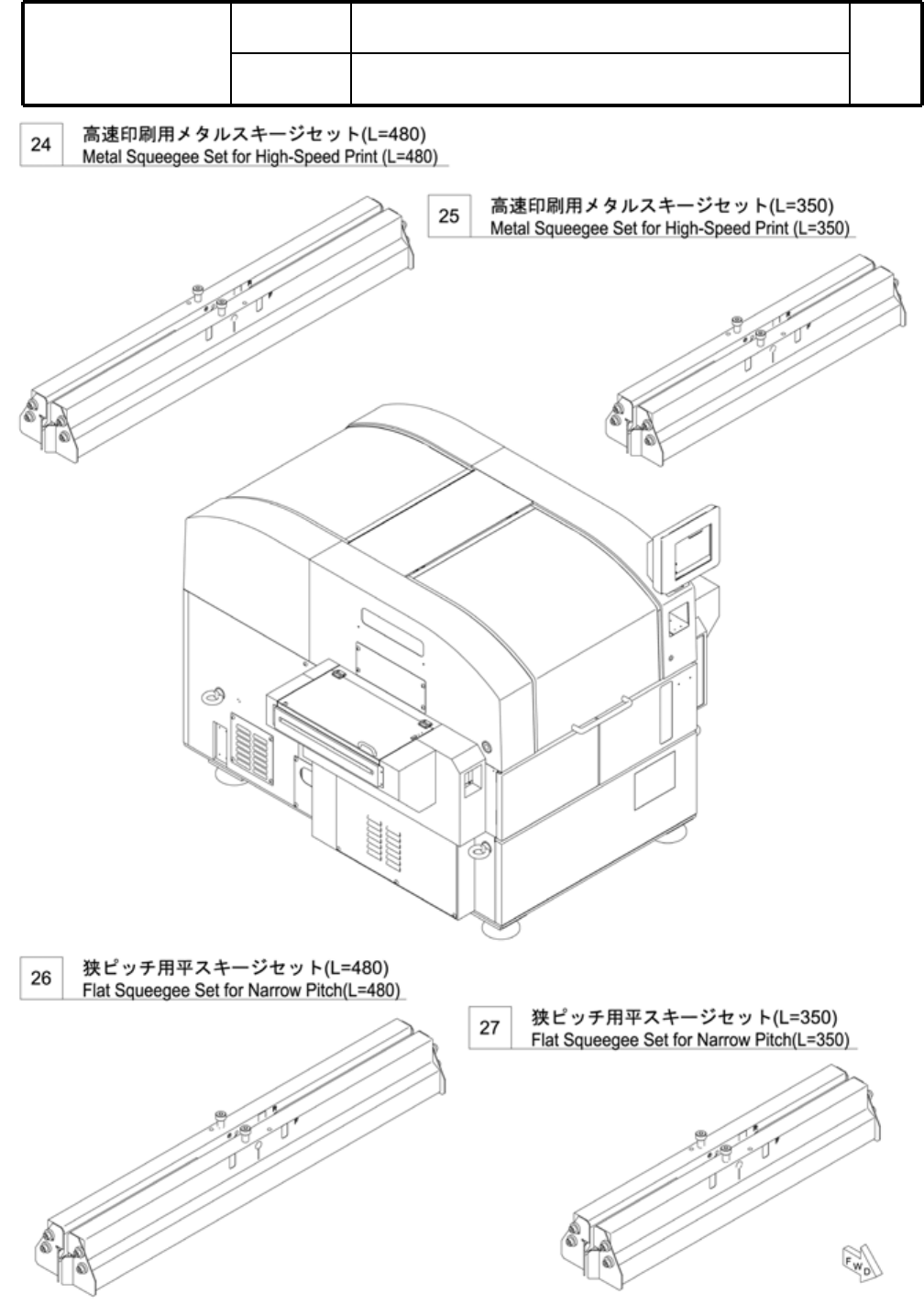 24 高速印刷用メタルスキージセット(L=480)
Metal Squeegee Set for High-Speed Print (L=480)

25 高速印刷用メタルスキージセット(L=350)
Metal Squeegee Set for High-Speed Print (L=350)

26 狭ピッチ用平スキージセット(L=480)
Flat Squeegee Set for Narrow Pitch(L=480)

27 狭ピッチ用平スキージセット(L=350)
Flat Squeegee Set for Narrow Pitch(L=350)

FWD