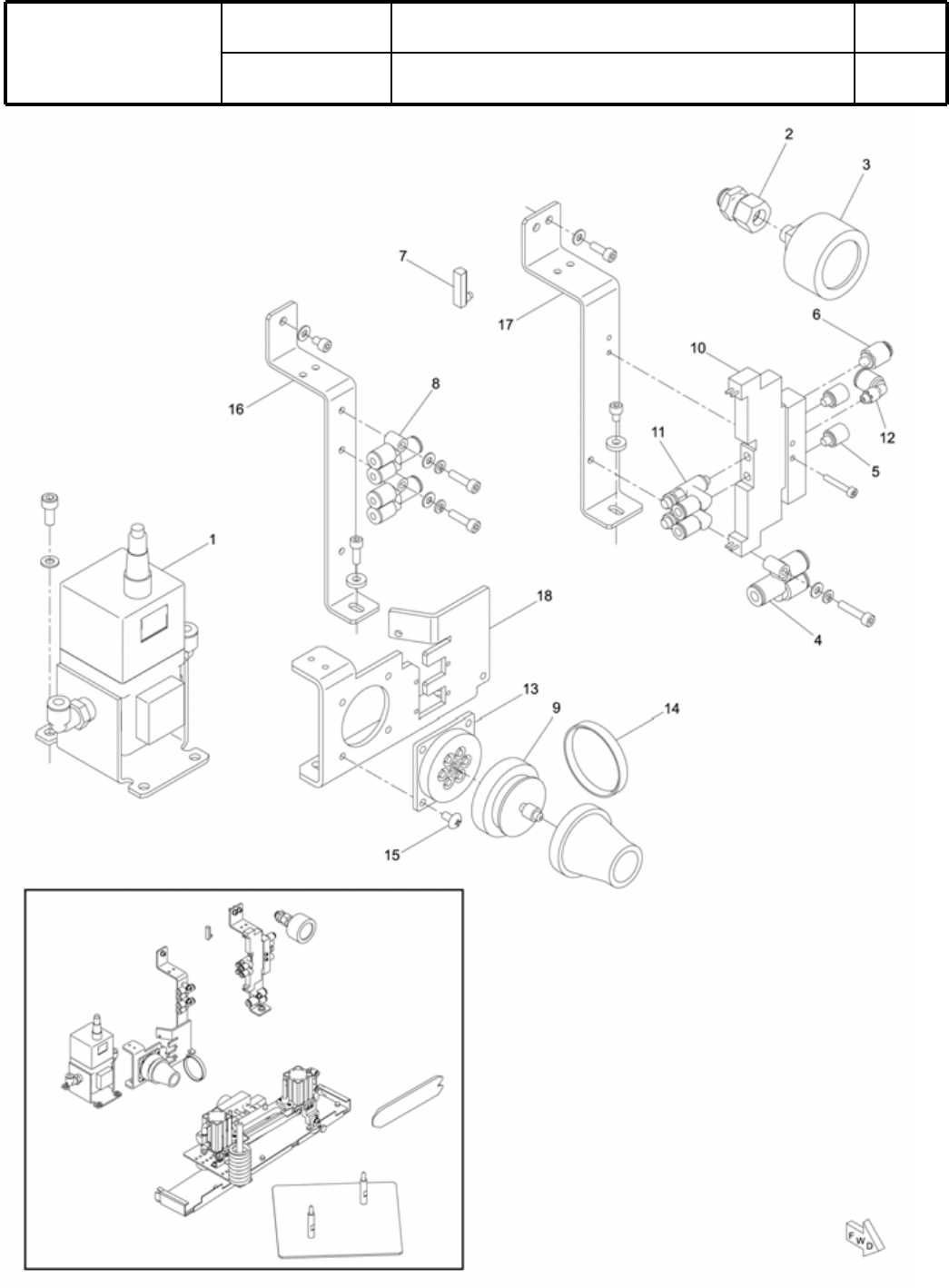 2
3
7
17
6
10
16
8
12
11
5
1
18
4
13
9
14
15
FWD