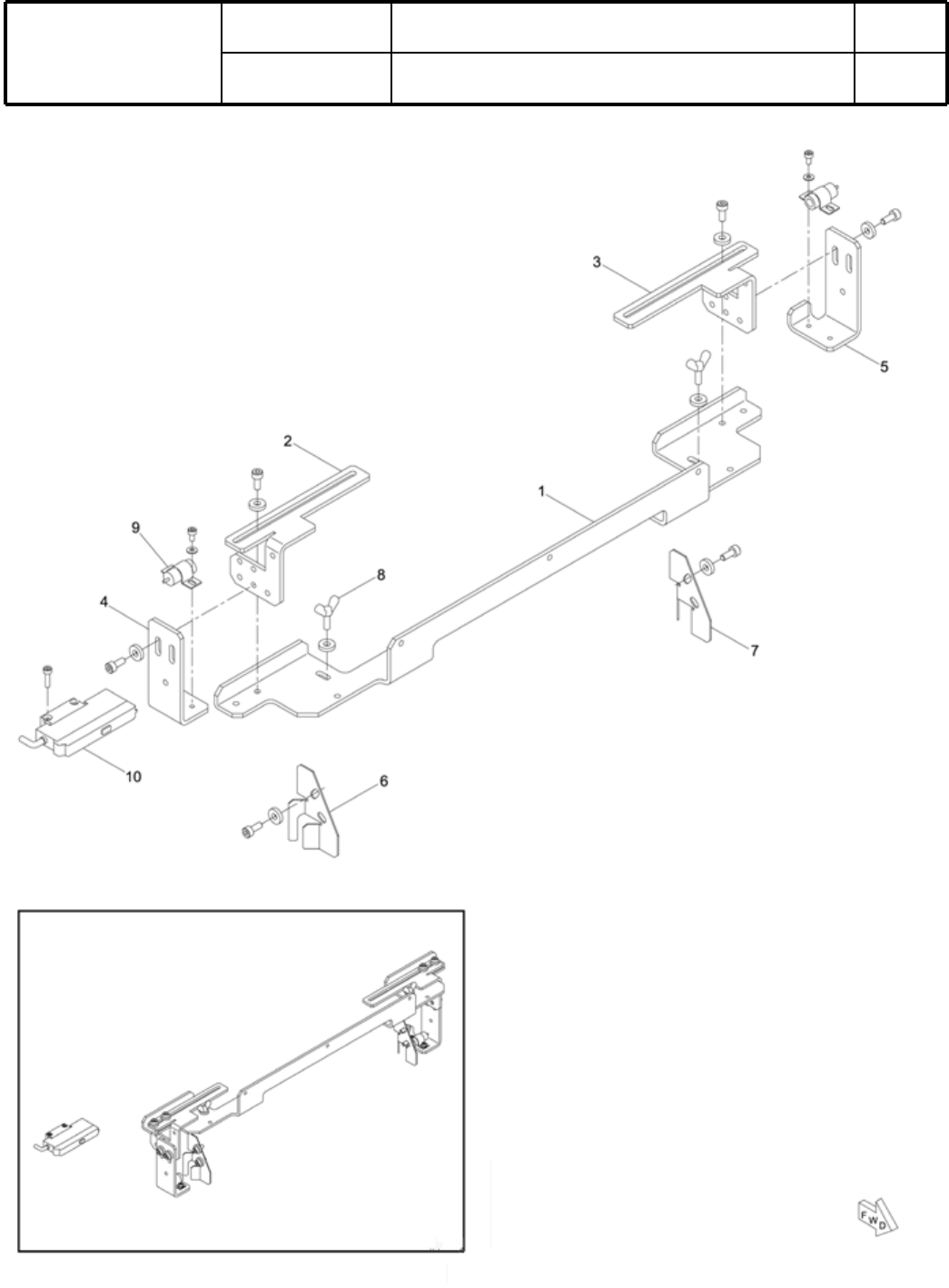 3

5

2

1

9

8

4

7

10

6

FWD