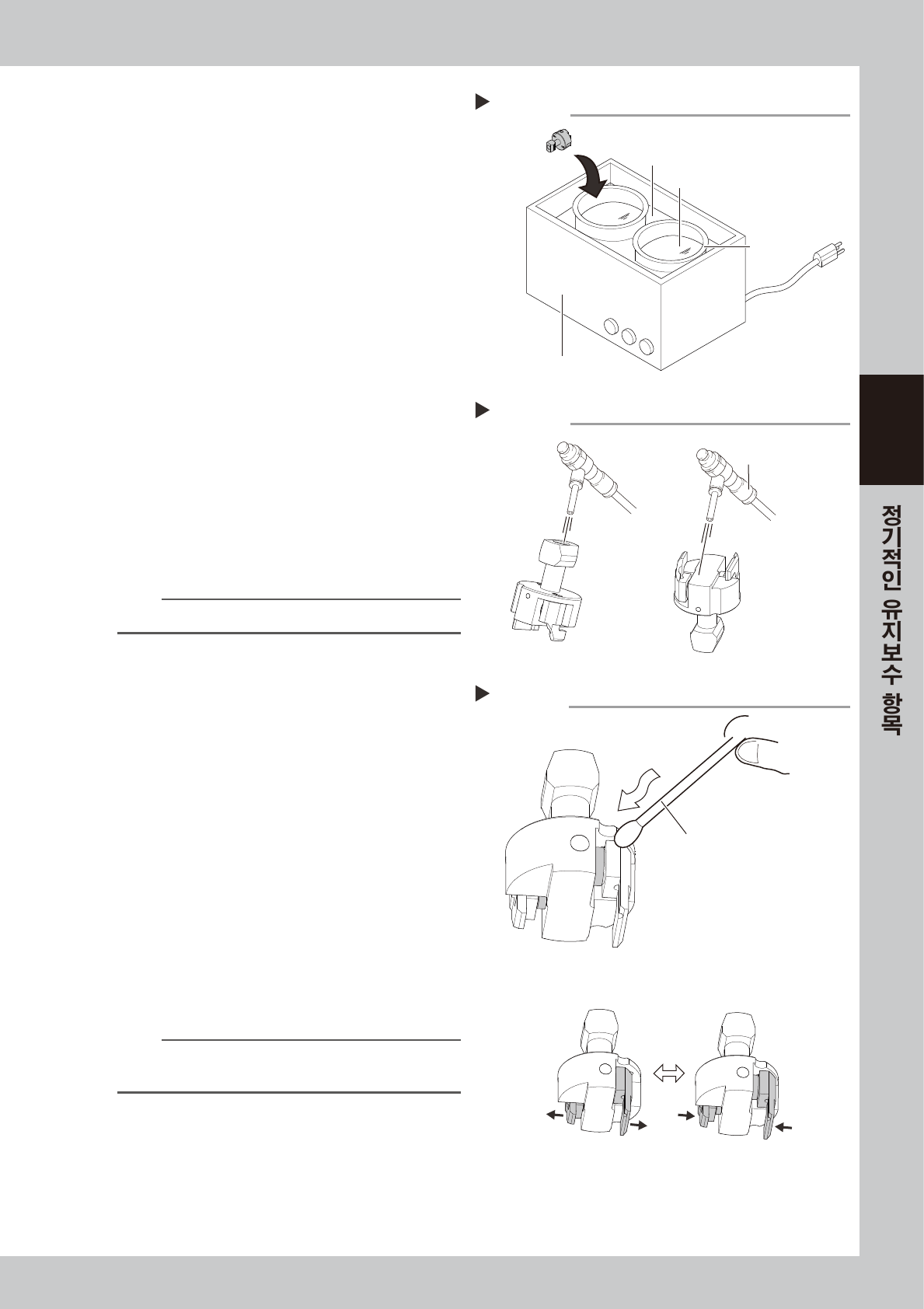 정기적인 유지보수 항목