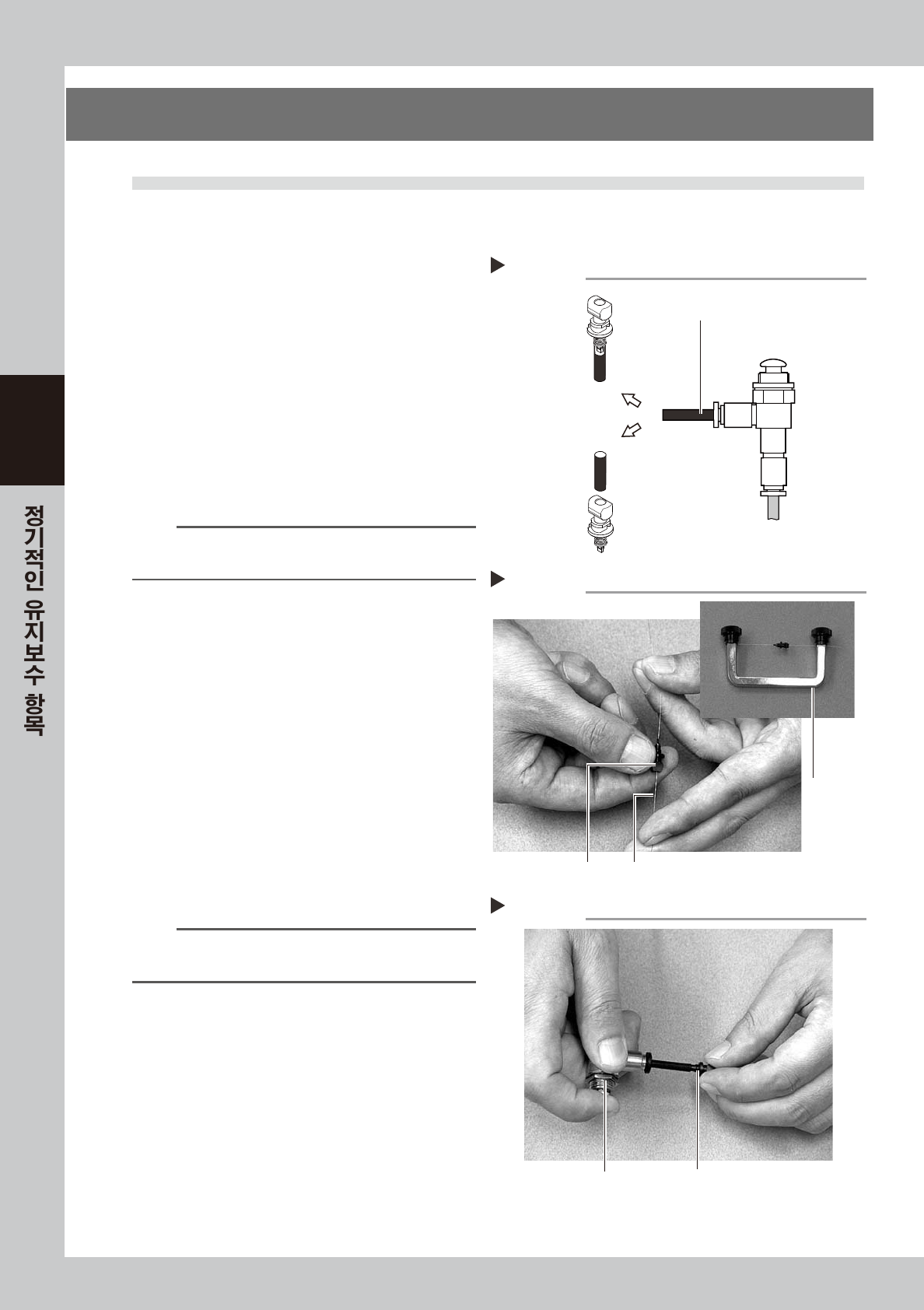 정기적인 유지보수 항목